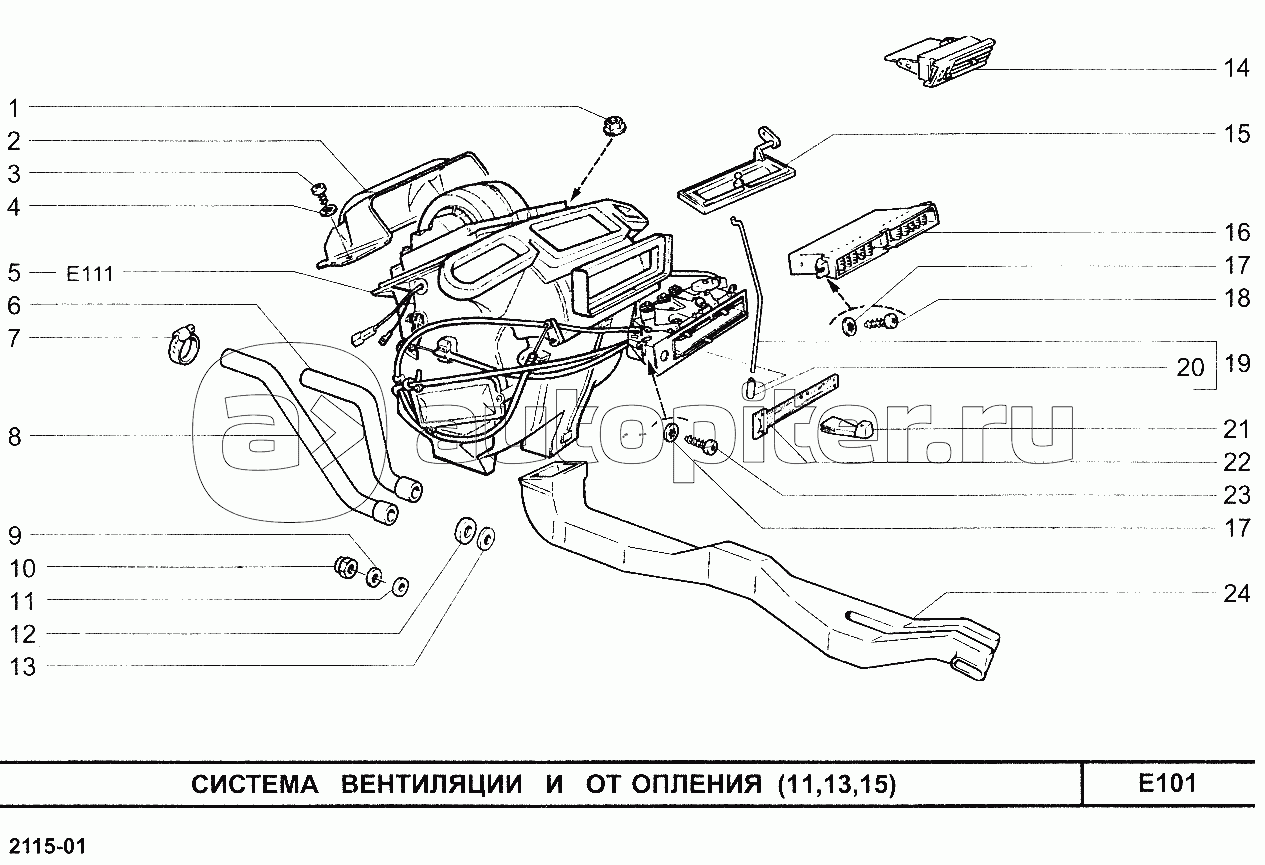 1
2
3
4
5 E111
6
7
8
9
10
11
12
13

14
15
16
17
18
20 19
21
22
23
17
24

autopiter.ru

СИСТЕМА ВЕНТИЛЯЦИИ И ОТ ОПЛЕНИЯ (11,13,15)

E101

2115-01