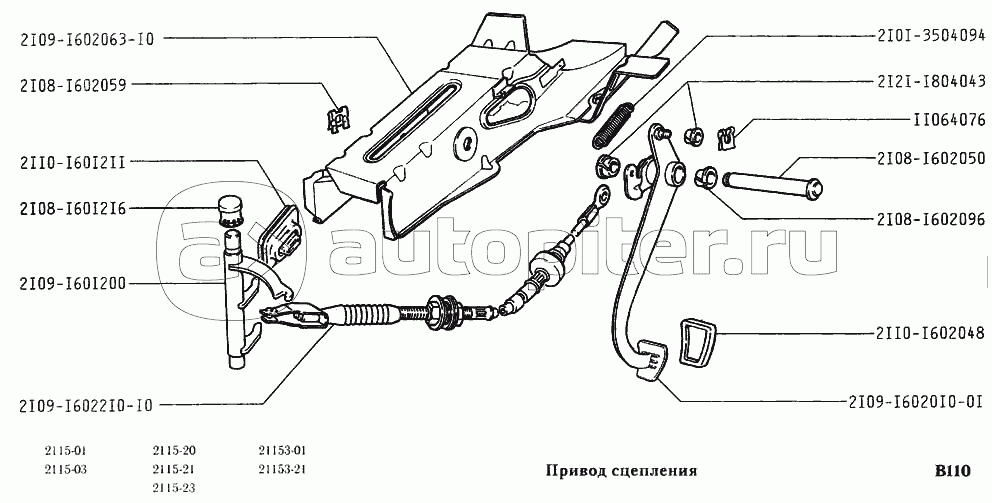 2I09-I602063-I0
2I08-I602059
2II0-I60I2II
2I08-I60I2I6
2I09-I60I200
2I09-I6022I0-I0
2I0I-3504094
2I2I-I804043
II064076
2I08-I602050
2I08-I602096
2II0-I602048
2I09-I6020I0-0I

autopiter.ru

2115-01
2115-03
2115-20
2115-21
2115-23
21153-01
21153-21

Привод сцепления

B110