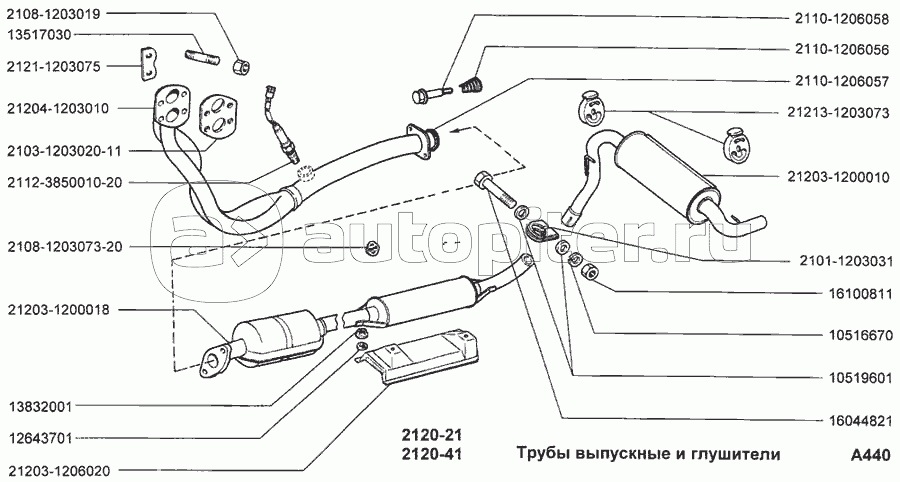 2108-1203019
13517030
2121-1203075
21204-1203010
2103-1203020-11
2112-3850010-20
2108-1203073-20
21203-1200018
13832001
12643701
21203-1206020

2110-1206058
2110-1206056
2110-1206057
21213-1203073
21203-1200010
2101-1203031
16100811
10516670
10519601
16044821

autopiter.ru

2120-21
2120-41
Трубы выпускные и глушители
A440