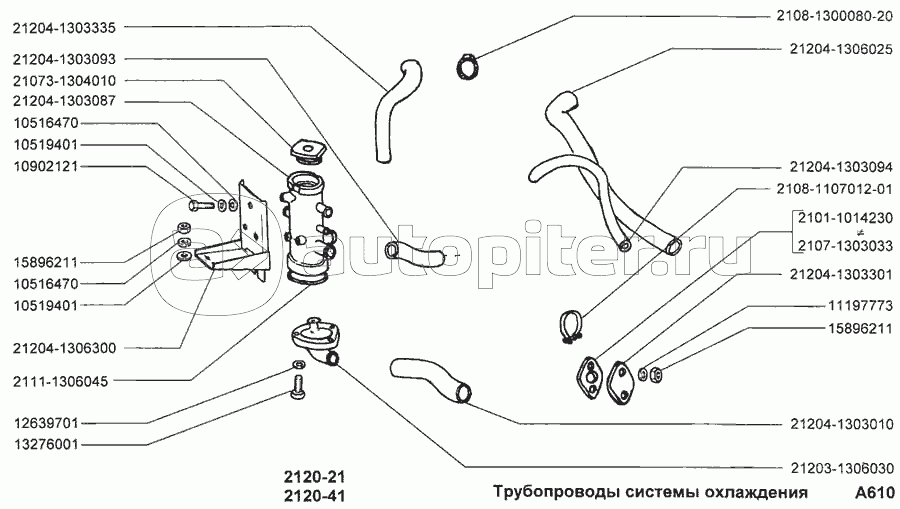 21204-1303335
21204-1303093
21073-1304010
21204-1303087
10516470
10519401
10902121
15896211
10516470
10519401
21204-1306300
2111-1306045
12639701
13276001

2108-1300080-20
21204-1306025
21204-1303094
2108-1107012-01
2101-1014230
2107-1303033
21204-1303301
11197773
15896211
21204-1303010
21203-1306030

autopiter.ru

2120-21
2120-41

Трубопроводы системы охлаждения A610