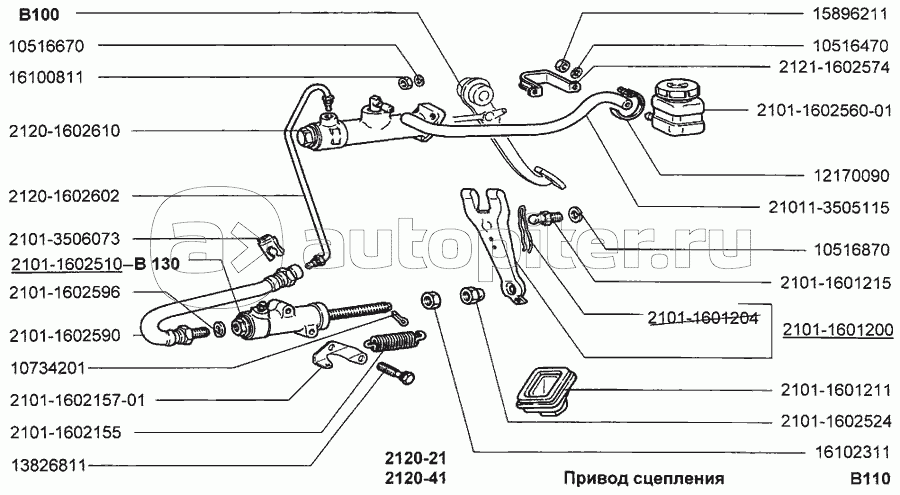 B100

10516670
16100811
2120-1602610
2120-1602602
2101-3506073
2101-1602510–B 130
2101-1602596
2101-1602590
10734201
2101-1602157-01
2101-1602155
13826811

15896211
10516470
2121-1602574
2101-1602560-01
12170090
21011-3505115
10516870
2101-1601215
2101-1601204
2101-1601200
2101-1601211
2101-1602524
16102311

autopiter.ru

2120-21
2120-41

Привод сцепления

B110