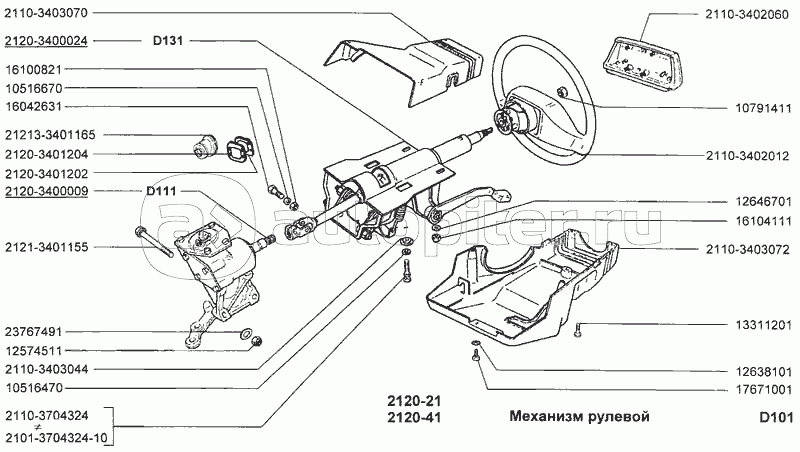 2110-3403070
2120-3400024
D131
16100821
10516670
16042631
21213-3401165
2120-3401204
2120-3401202
2120-3400009
D111
2121-3401155
23767491
12574511
2110-3403044
10516470
2110-3704324
≠
2101-3704324-10

2110-3402060
10791411
2110-3402012
12646701
16104111
2110-3403072
13311201
12638101
17671001

autopiter.ru

2120-21
2120-41
Механизм рулевой
D101