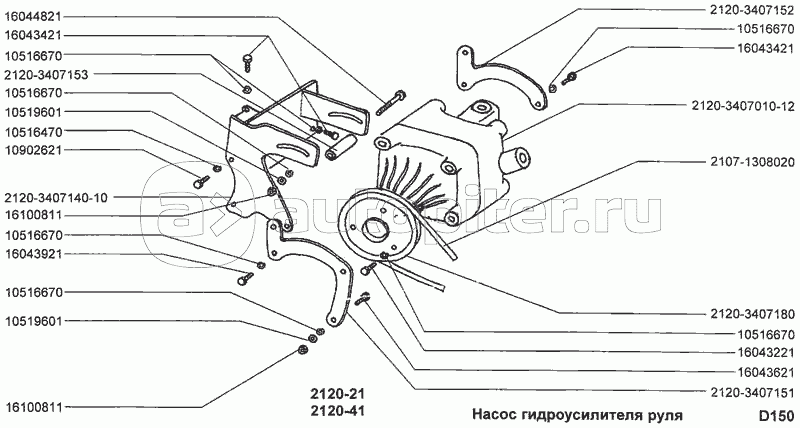 16044821
16043421
10516670
2120-3407153
10516670
10519601
10516470
10902621
2120-3407140-10
16100811
10516670
16043921
10516670
10519601
16100811

2120-3407152
10516670
16043421
2120-3407010-12
2107-1308020
2120-3407180
10516670
16043221
16043621
2120-3407151

autopiter.ru

2120-21
2120-41

Насос гидроусилителя руля

D150