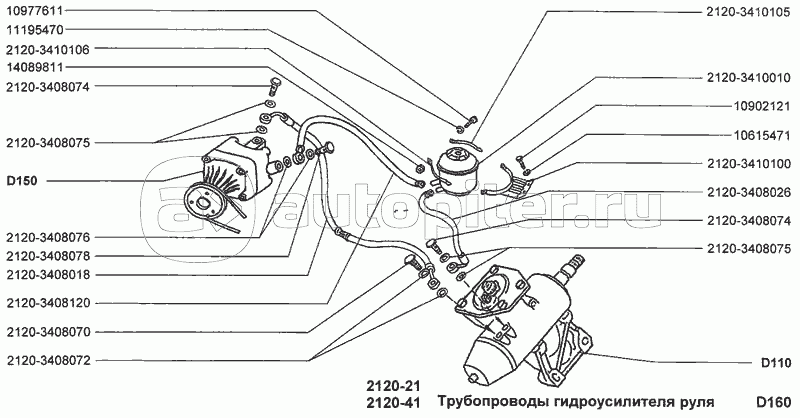 10977611
11195470
2120-3410106
14089811
2120-3408074
2120-3408075
D150
2120-3408076
2120-3408078
2120-3408018
2120-3408120
2120-3408070
2120-3408072
2120-3410105
2120-3410010
10902121
10615471
2120-3410100
2120-3408026
2120-3408074
2120-3408075
D110
autopiter.ru
2120-21
2120-41
Трубопроводы гидроусилителя руля
D160