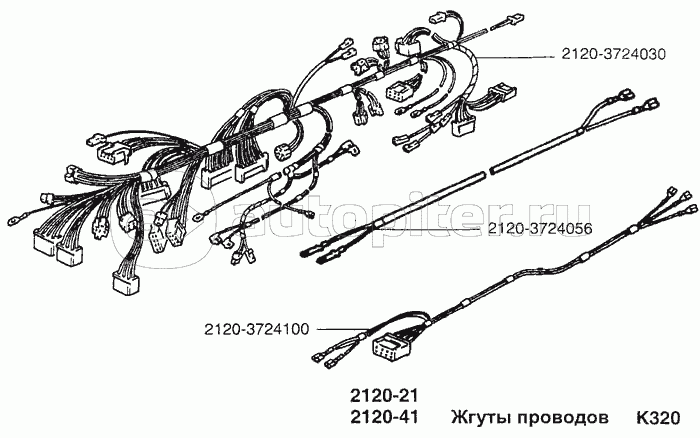 2120-3724030

autopiter.ru

2120-3724056

2120-3724100

2120-21
2120-41 Жгуты проводов K320