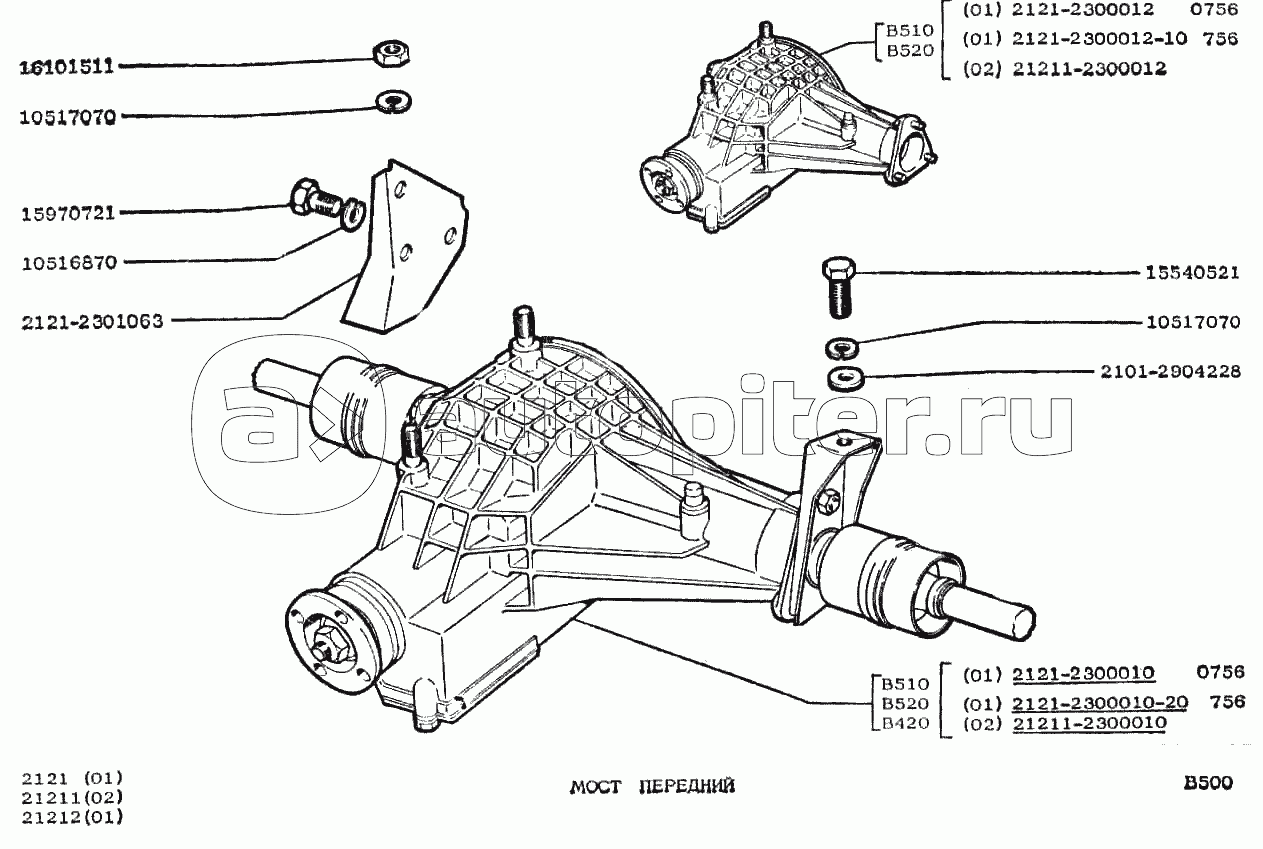 16101511

10517070

15970721

10516870

2121-2301063

B510
B520

(01) 2121-2300012 0756
(01) 2121-2300012-10 756
(02) 21211-2300012

15540521

10517070

2101-2904228

autopiter.ru

B510
B520
B420

(01) 2121-2300010 0756
(01) 2121-2300010-20 756
(02) 21211-2300010

2121 (01)
21211(02)
21212(01)

МОСТ ПЕРЕДНИЙ

B500