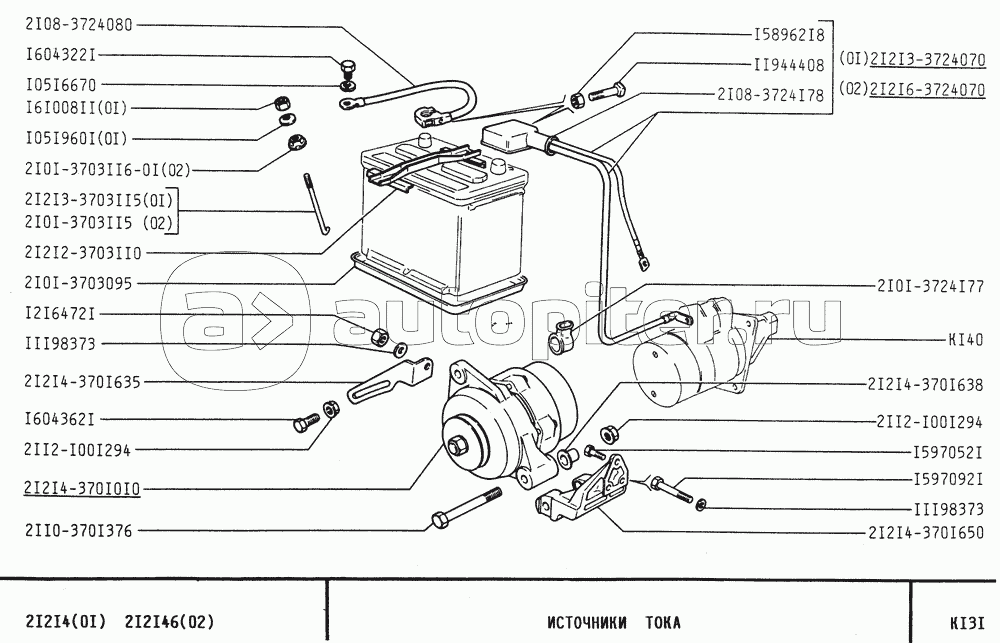 2I08-3724080
I604322I
I05I6670
I6I008II(0I)
I05I960I(0I)
2I0I-3703II6-0I(02)
2I2I3-3703II5(0I)
2I0I-3703II5 (02)
2I2I2-3703II0
2I0I-3703095
I2I6472I
III98373
2I2I4-370I635
I604362I
2II2-I00I294
2I2I4-370I0I0
2II0-370I376

I58962I8
II944408
2I08-3724I78
(0I)2I2I3-3724070
(02)2I2I6-3724070
2I0I-3724I77
KI40
2I2I4-370I638
2II2-I00I294
I597052I
I597092I
III98373
2I2I4-370I650

autopiter.ru

2I2I4(0I) 2I2I46(02)
ИСТОЧНИКИ ТОКА
KI3I