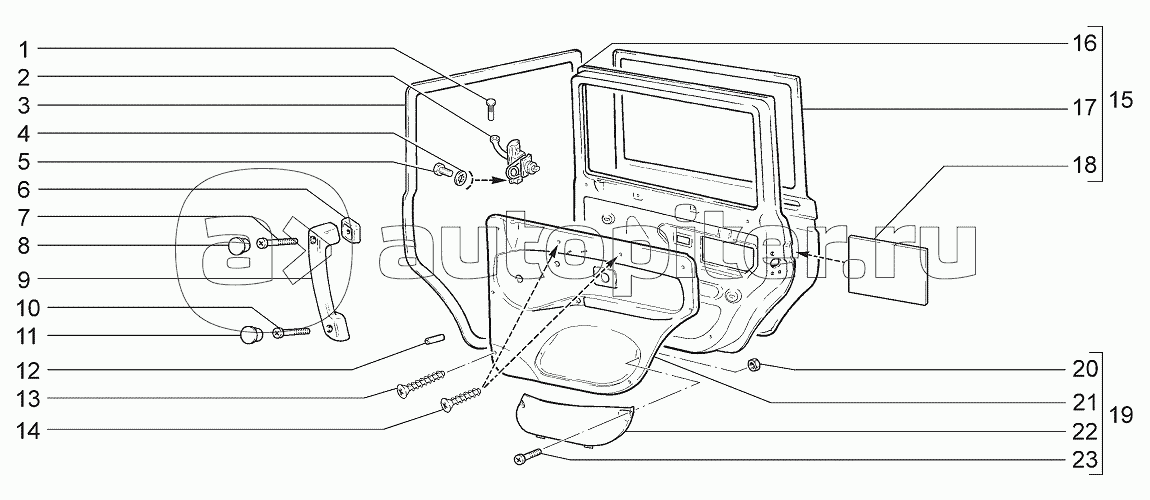 1
2
3
4
5
6
7
8
9
10
11
12
13
14
16
17
15
18
20
21
19
22
23
autopiter.ru