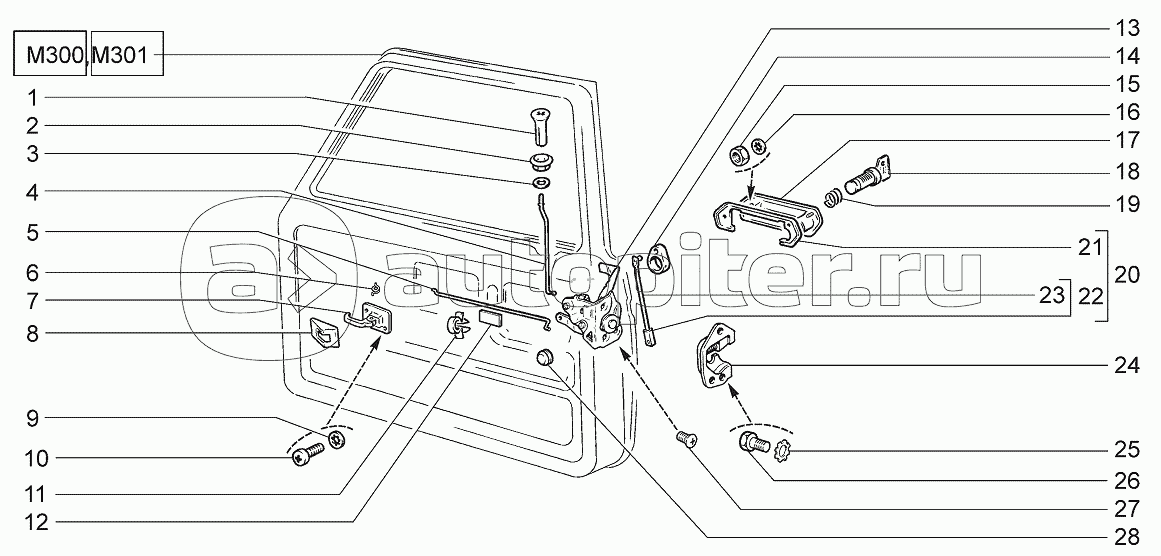 M300, M301

1
2
3
4
5
6
7
8
9
10
11
12

13
14
15
16
17
18
19
21
20
23
22
24
25
26
27
28

autopiter.ru