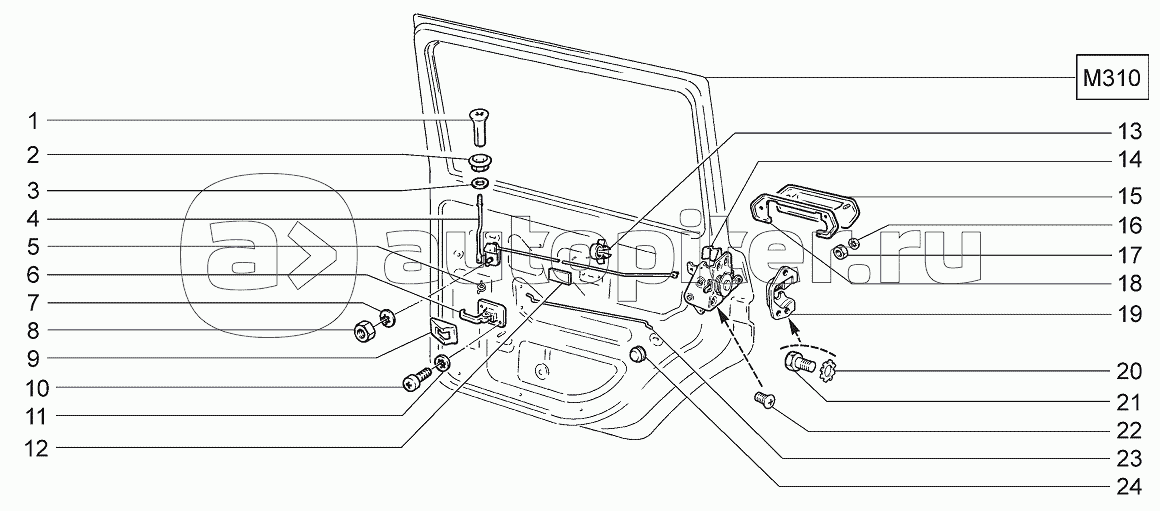 M310

1
2
3
4
5
6
7
8
9
10
11
12

13
14
15
16
17
18
19
20
21
22
23
24

autopiter.ru