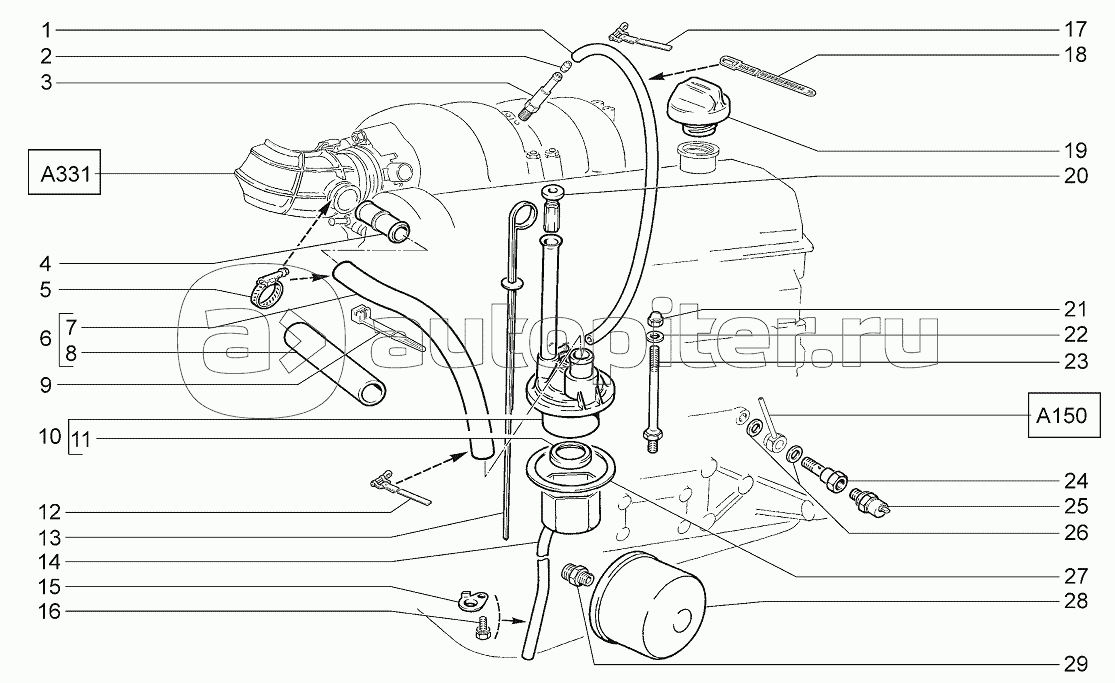 1
2
3
A331
4
5
6
7
8
9
10
11
12
13
14
15
16
17
18
19
20
21
22
23
A150
24
25
26
27
28
29
autopiter.ru