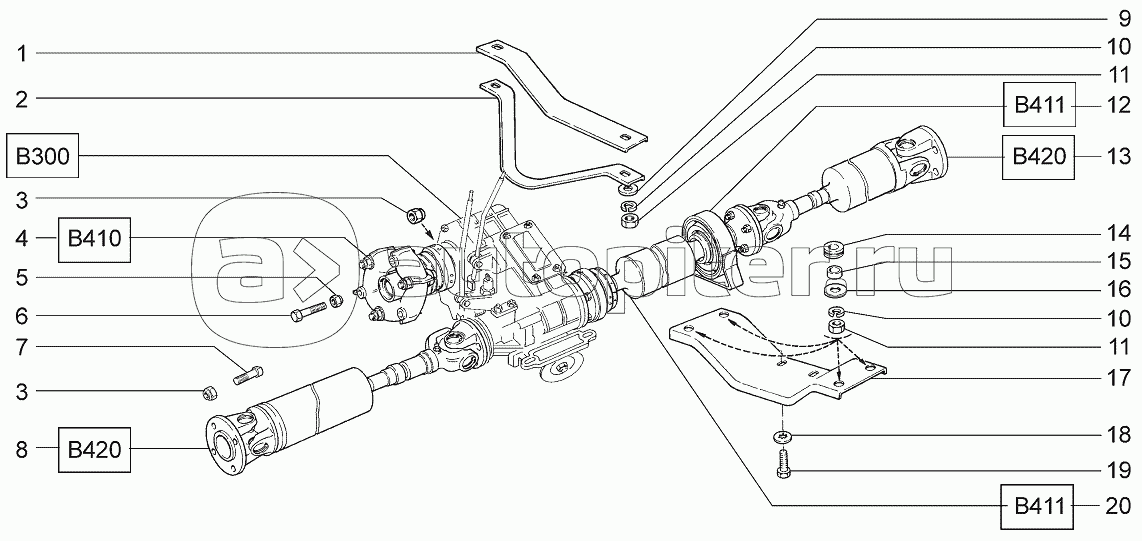 1
2
B300
3
4 B410
5
6
7
3
8 B420
9
10
11
B411 12
B420 13
14
15
16
10
11
17
18
19
B411 20
autopiter.ru