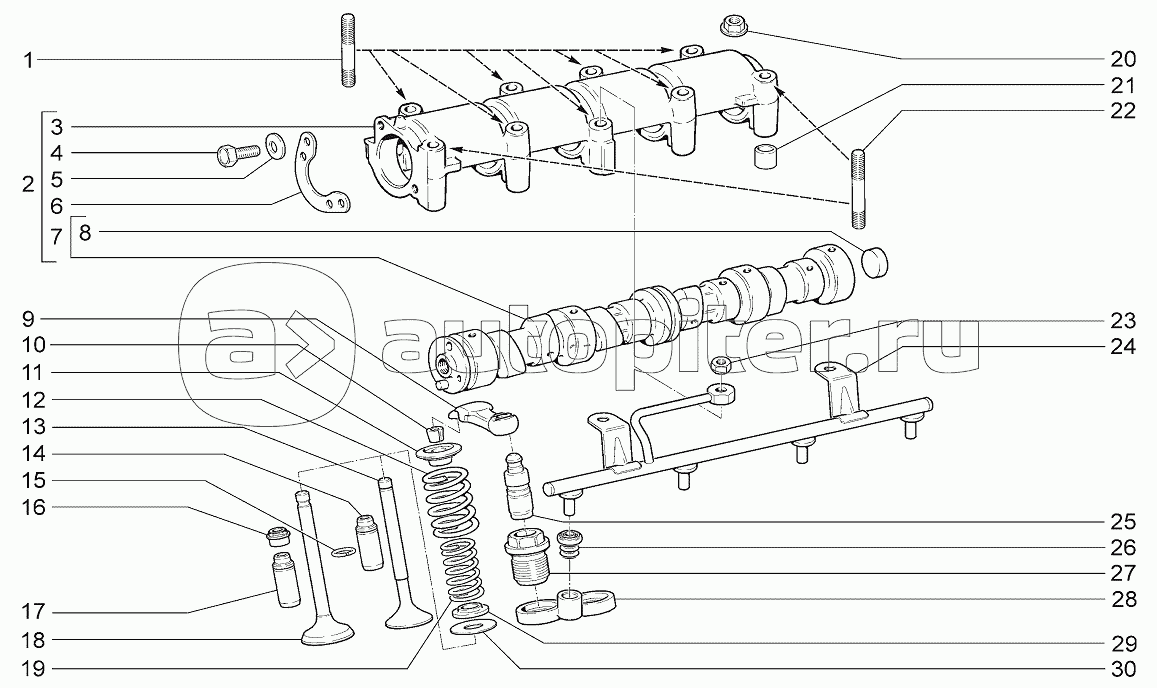 1
2
3
4
5
6
7
8
9
10
11
12
13
14
15
16
17
18
19
20
21
22
23
24
25
26
27
28
29
30
autopiter.ru