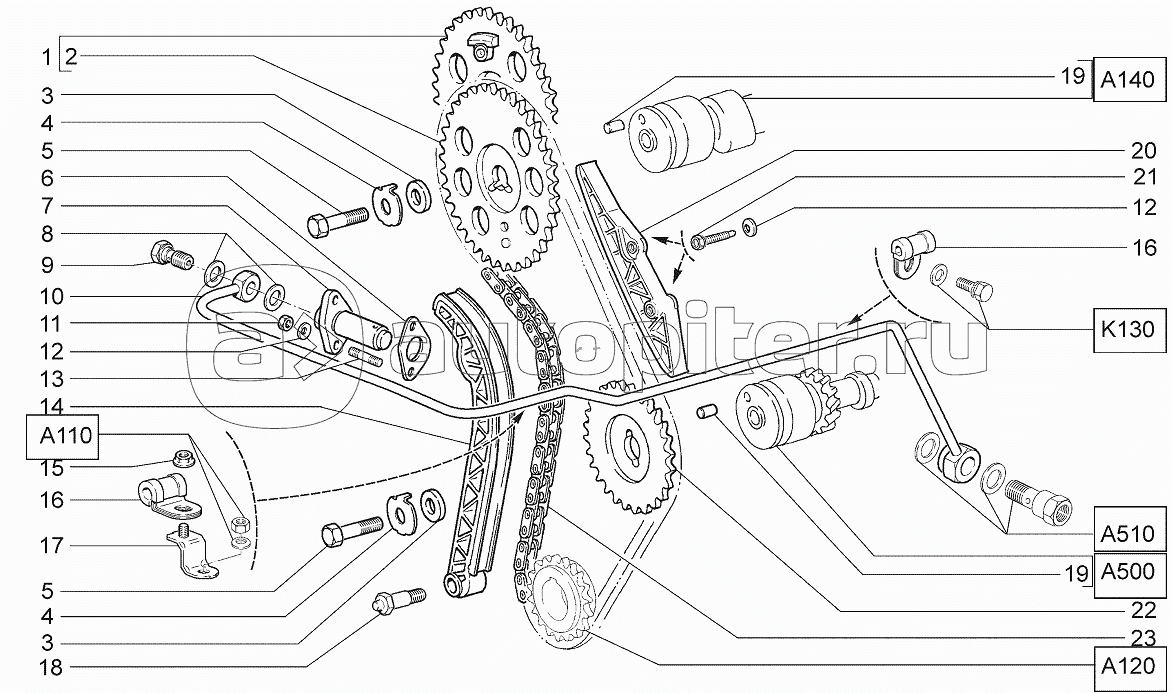 1 2
3
4
5
6
7
8
9
10
11
12
13
14
A110
15
16
17
5
4
3
18
19 A140
20
21
12
16
K130
A510
19 A500
22
23
A120
autopiter.ru