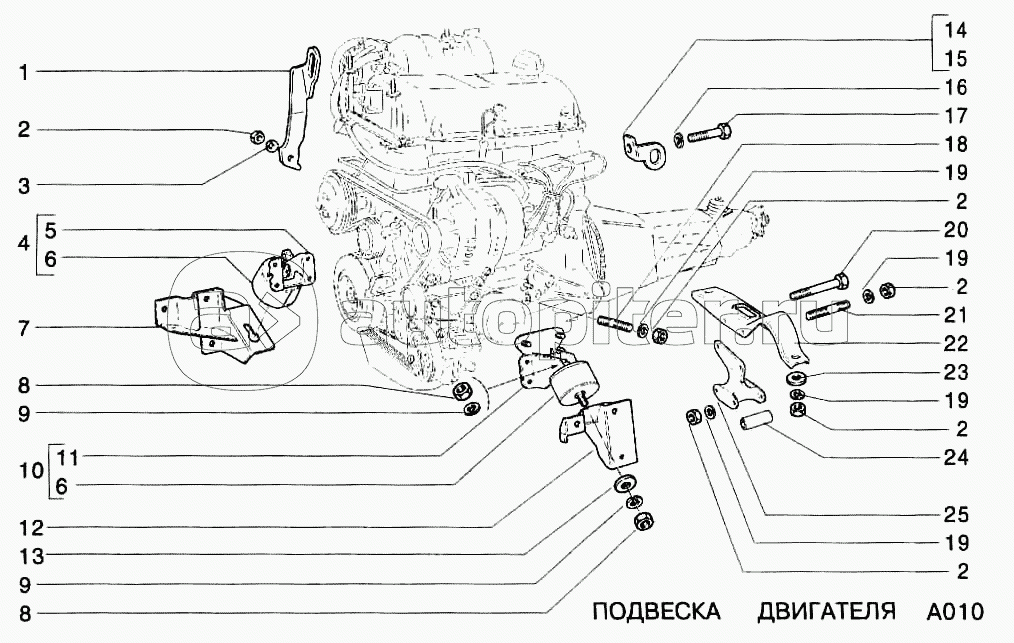 1
2
3
4 5
6
7
8
9
10 11
6
12
13
9
8

14
15
16
17
18
19
2
20
19
2
21
22
23
19
2
24
25
19
2

autopiter.ru

ПОДВЕСКА ДВИГАТЕЛЯ A010