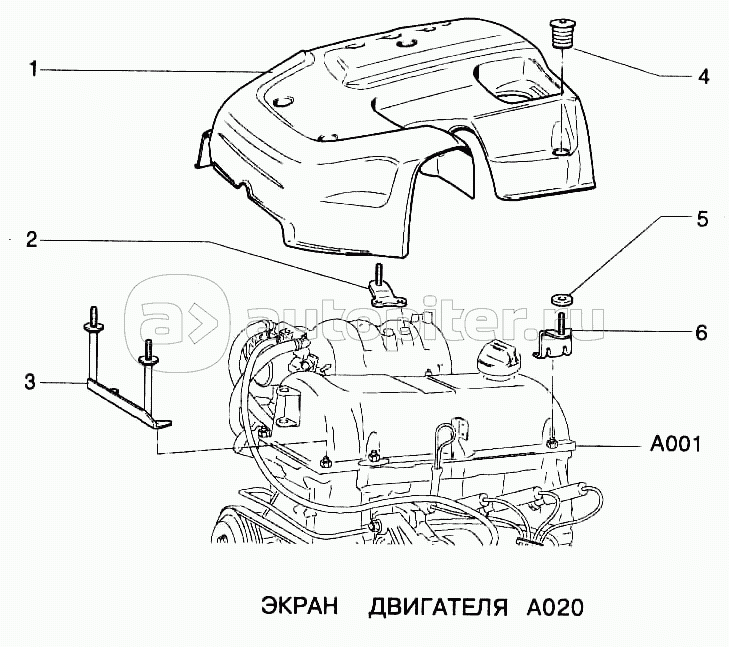 1
4
2
5
autopiter.ru
6
3
A001
ЭКРАН ДВИГАТЕЛЯ A020