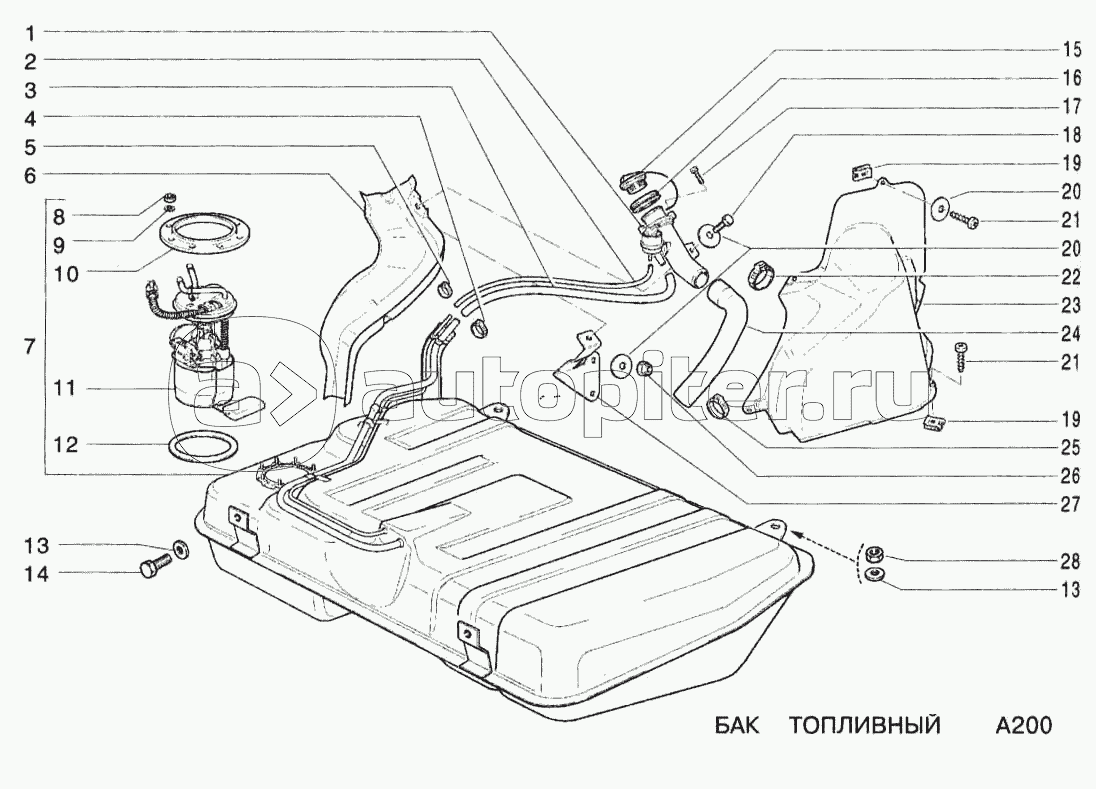 1
2
3
4
5
6
7
8
9
10
11
12
13
14
15
16
17
18
19
20
21
20
22
23
24
21
19
25
26
27
28
13
autopiter.ru
БАК ТОПЛИВНЫЙ A200