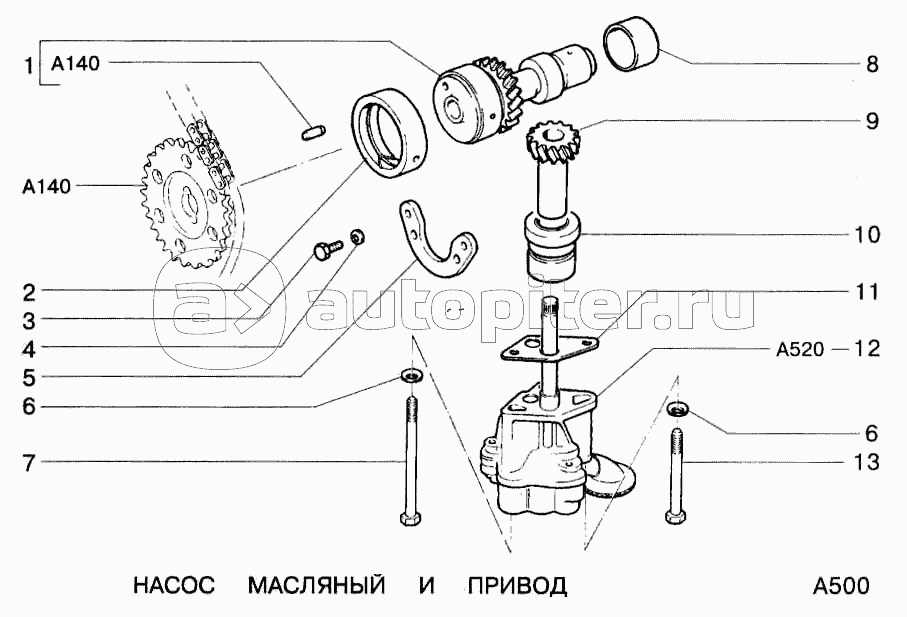 1
A140
A140
2
3
4
5
6
7
8
9
10
11
A520 — 12
6
13
autopiter.ru

НАСОС МАСЛЯНЫЙ И ПРИВОД

A500