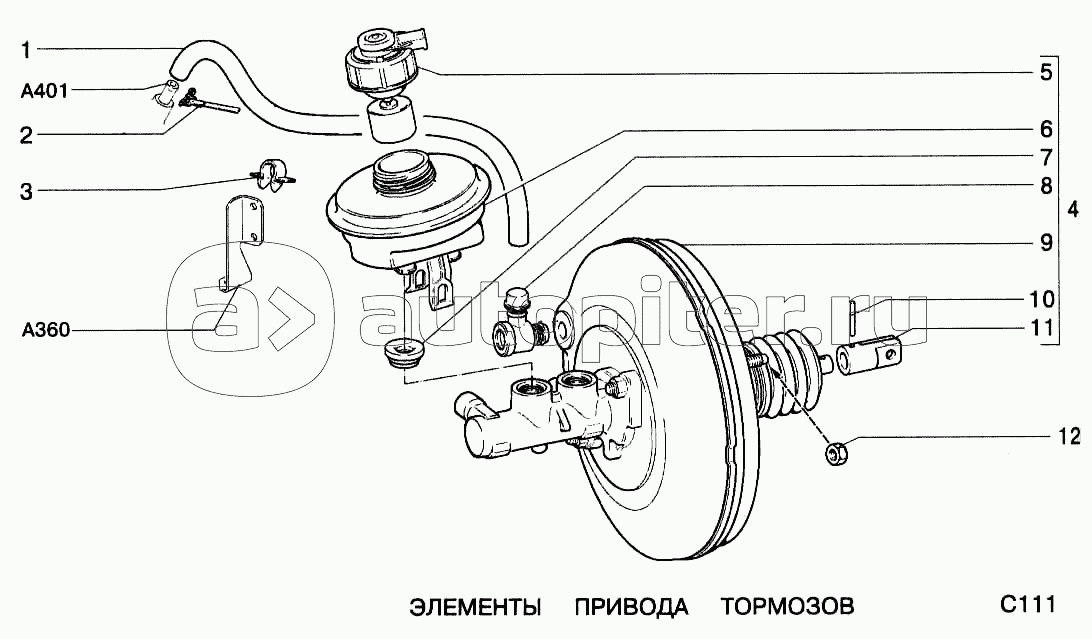 1
A401
2
3
A360
5
6
7
8
4
9
10
11
12
autopiter.ru
ЭЛЕМЕНТЫ ПРИВОДА ТОРМОЗОВ
C111