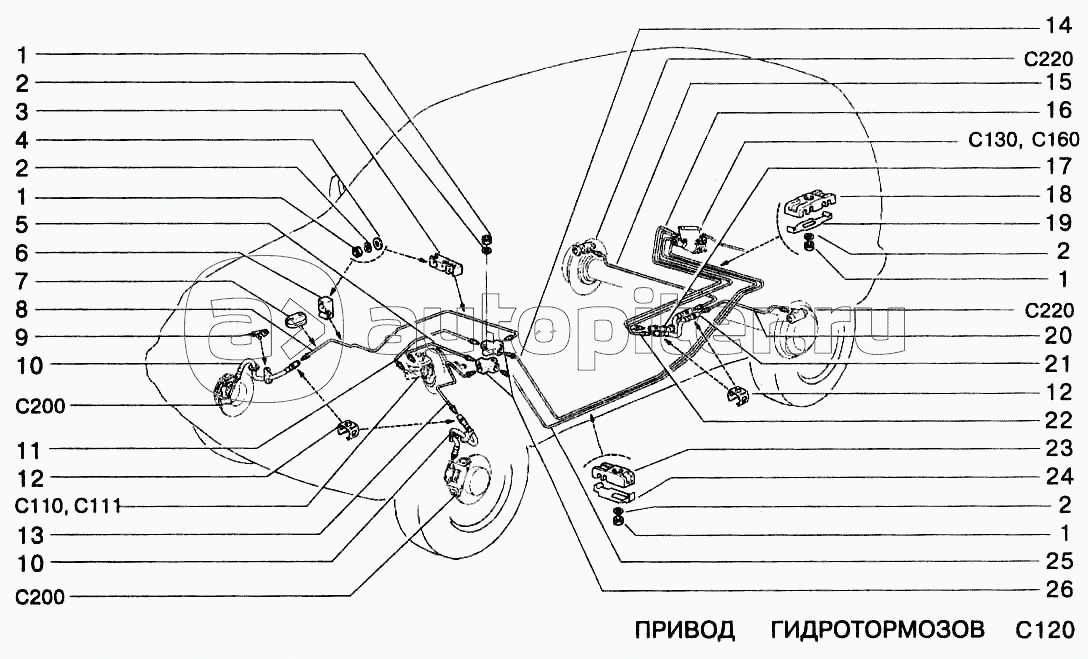 1
2
3
4
2
1
5
6
7
8
9
10
C200
11
12
C110, C111
13
10
C200

14
C220
15
16
C130, C160
17
18
19
2
1
C220
20
21
12
22
23
24
2
1
25
26

autopiter.ru

ПРИВОД ГИДРОТОРМОЗОВ C120