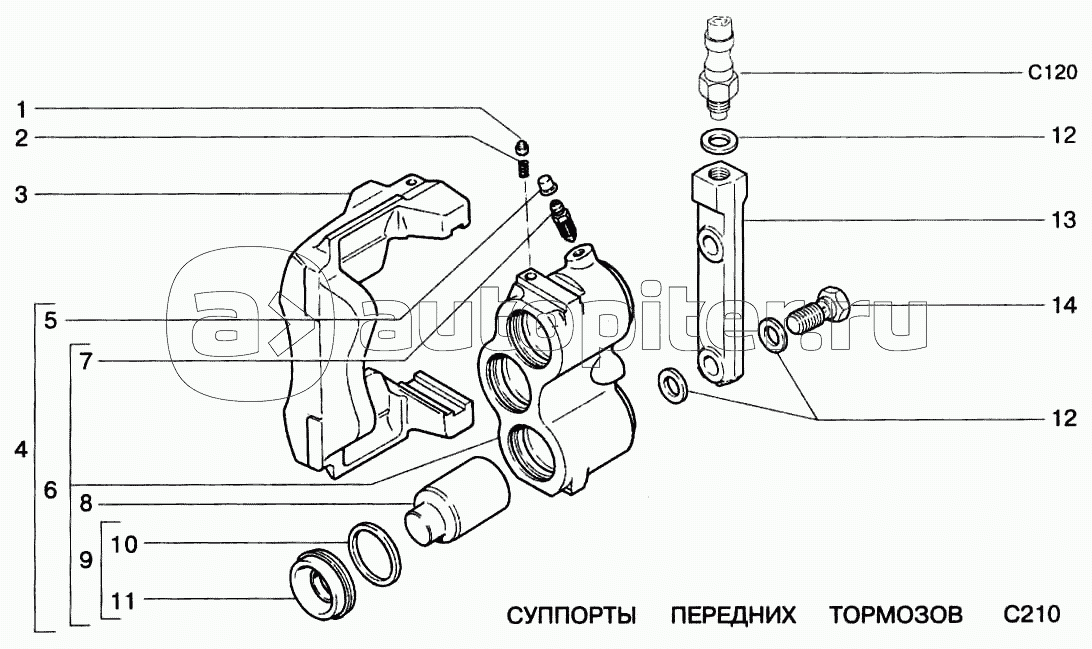 1
2
3
5
7
4
6
8
9
10
11
C120
12
13
14
12
autopiter.ru

СУППОРТЫ ПЕРЕДНИХ ТОРМОЗОВ C210