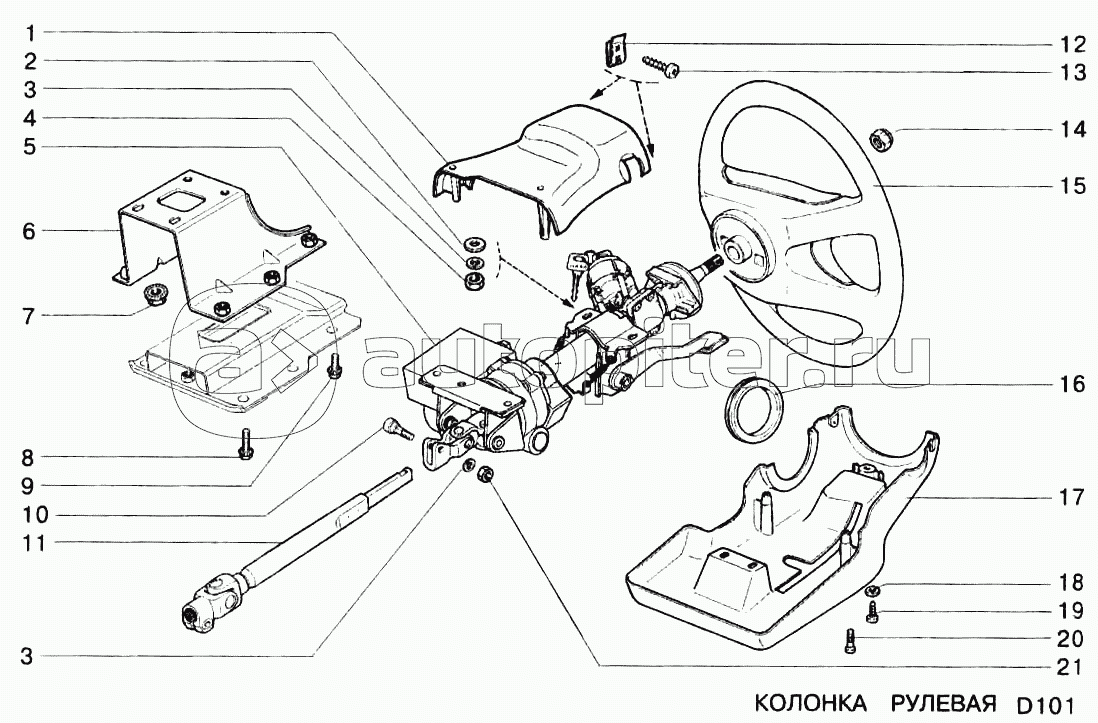 1
2
3
4
5
6
7
8
9
10
11
3
12
13
14
15
16
17
18
19
20
21
autopiter.ru
КОЛОНКА РУЛЕВАЯ D101