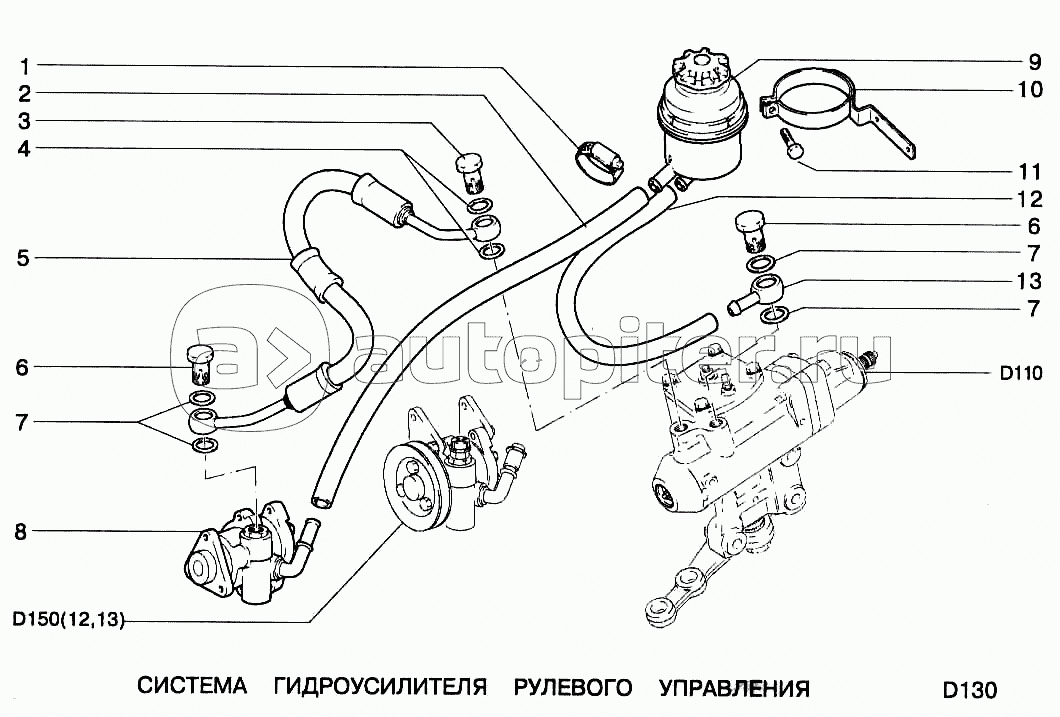 1
2
3
4
5
6
7
8
D150(12,13)
9
10
11
12
6
7
13
7
D110
autopiter.ru
СИСТЕМА ГИДРОУСИЛИТЕЛЯ РУЛЕВОГО УПРАВЛЕНИЯ
D130