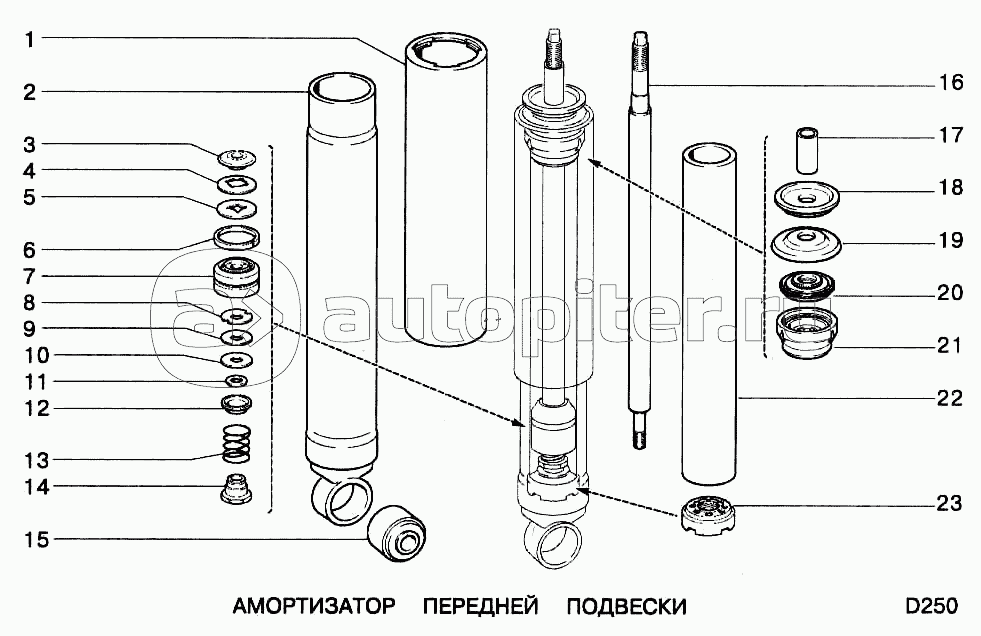 1
2
3
4
5
6
7
8
9
10
11
12
13
14
15
16
17
18
19
20
21
22
23

autopiter.ru

АМОРТИЗАТОР ПЕРЕДНЕЙ ПОДВЕСКИ

D250