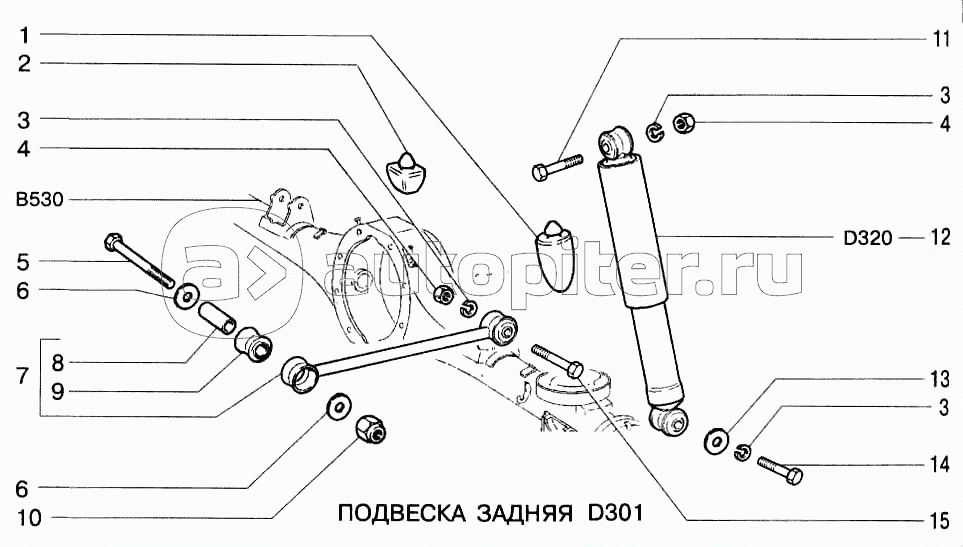 1
2
3
4
B530
5
6
7
8
9
6
10
11
3
4
D320 — 12
13
3
14
15
autopiter.ru
ПОДВЕСКА ЗАДНЯЯ D301