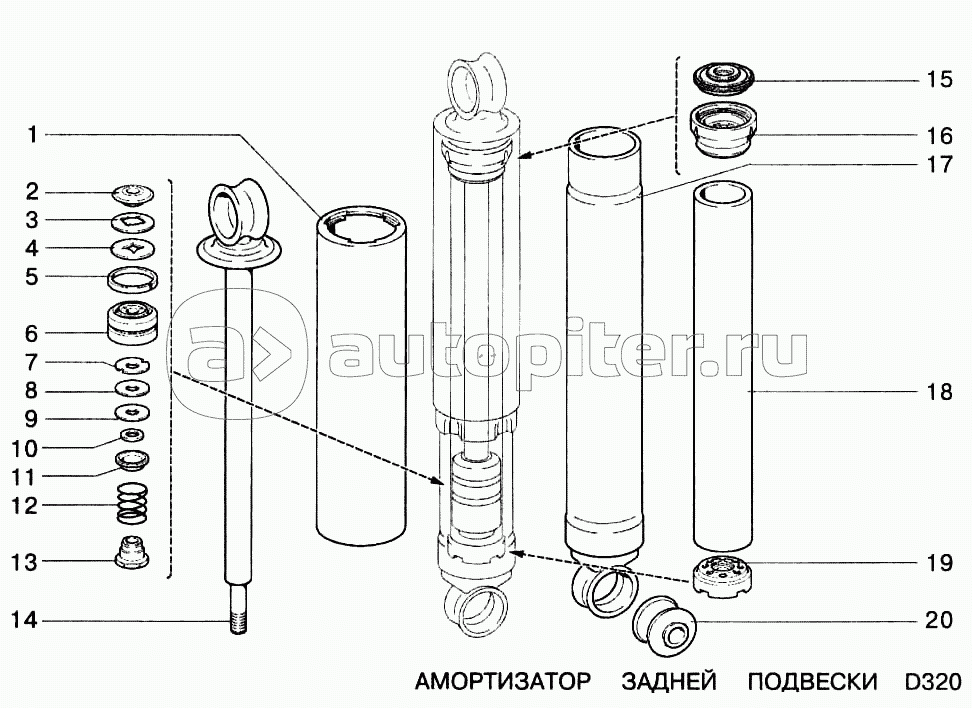 1
2
3
4
5
6
7
8
9
10
11
12
13
14
15
16
17
18
19
20

autopiter.ru

АМОРТИЗАТОР ЗАДНЕЙ ПОДВЕСКИ D320