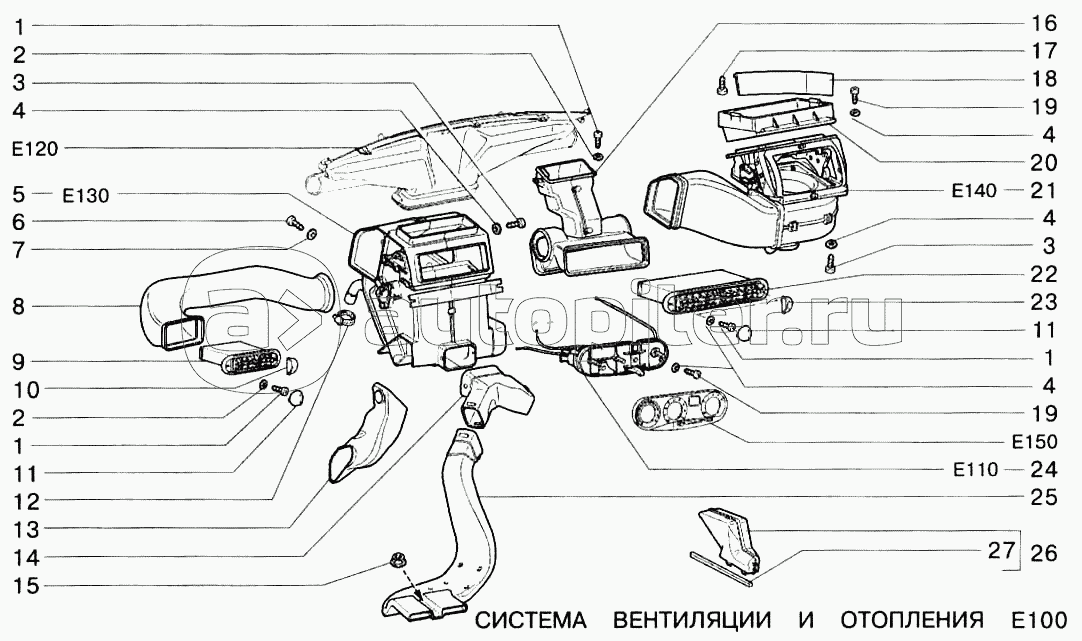 1
2
3
4
E120
5 E130
6
7
8
9
10
2
1
11
12
13
14
15

16
17
18
19
4
20
E140 21
4
3
22
23
11
1
4
19
E150
E110 24
25
27 26

autopiter.ru

СИСТЕМА ВЕНТИЛЯЦИИ И ОТОПЛЕНИЯ E100