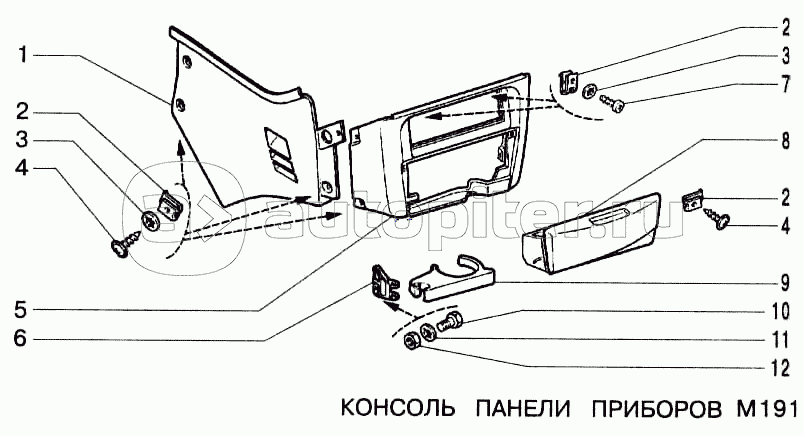 1
2
3
4
5
6
2
3
7
8
2
4
9
10
11
12
autopiter.ru
КОНСОЛЬ ПАНЕЛИ ПРИБОРОВ М191