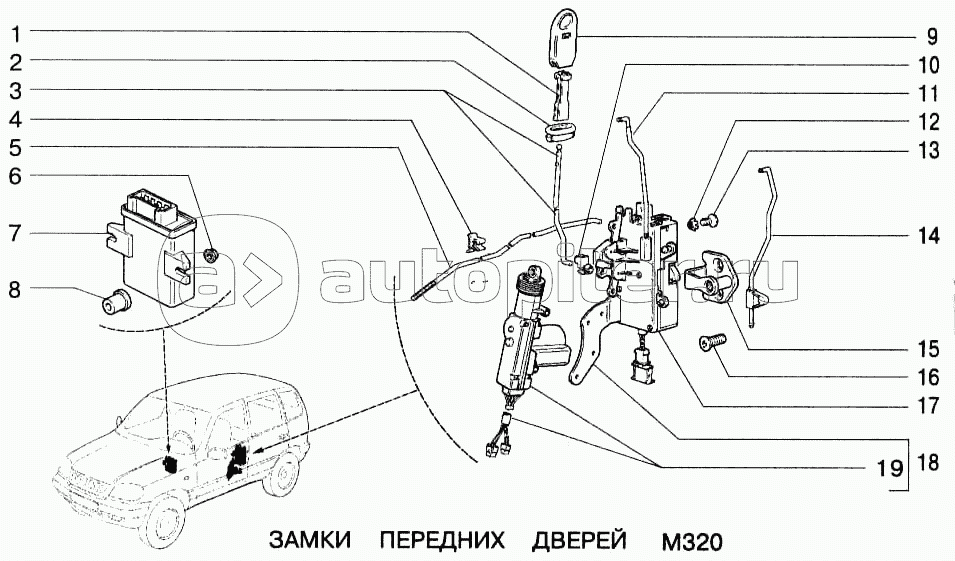 1
2
3
4
5
6
7
8
9
10
11
12
13
14
15
16
17
18
19

autopiter.ru

ЗАМКИ ПЕРЕДНИХ ДВЕРЕЙ М320