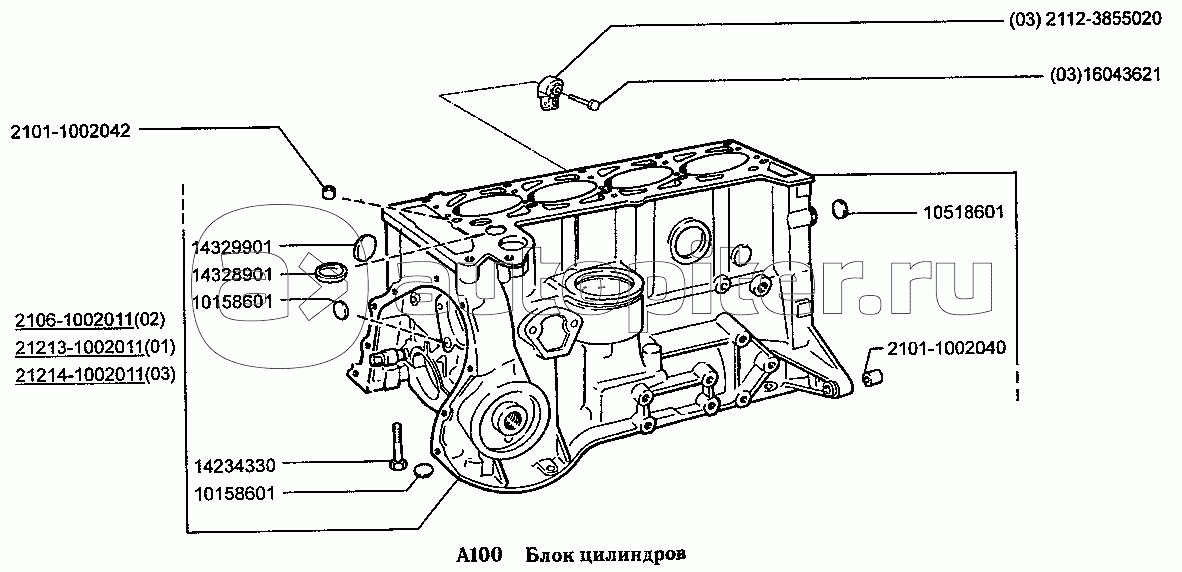 (03) 2112-3855020

(03)16043621

2101-1002042

10518601

14329901

14328901

10158601

2106-1002011(02)
21213-1002011(01)
21214-1002011(03)

2101-1002040

14234330

10158601

autopiter.ru

A100 Блок цилиндров