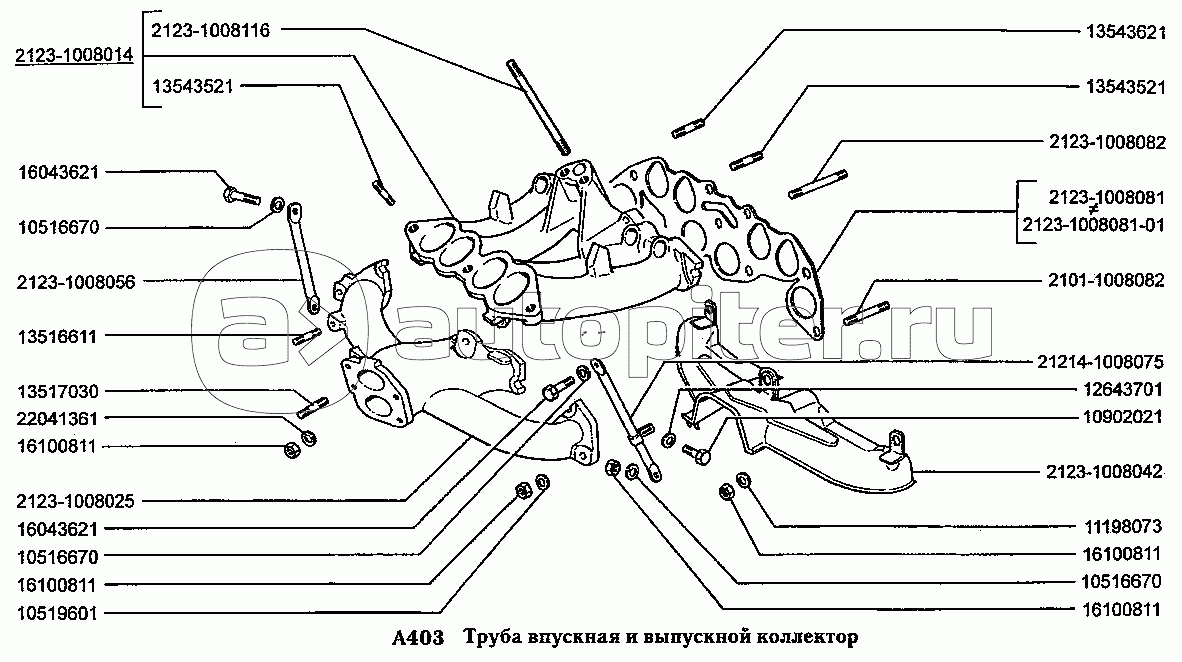 2123-1008014
2123-1008116
13543521
16043621
10516670
2123-1008056
13516611
13517030
22041361
16100811
2123-1008025
16043621
10516670
16100811
10519601
13543621
13543521
2123-1008082
2123-1008081
2123-1008081-01
2101-1008082
21214-1008075
12643701
10902021
2123-1008042
11198073
16100811
10516670
16100811
autopiter.ru
A403 Труба впускная и выпускной коллектор