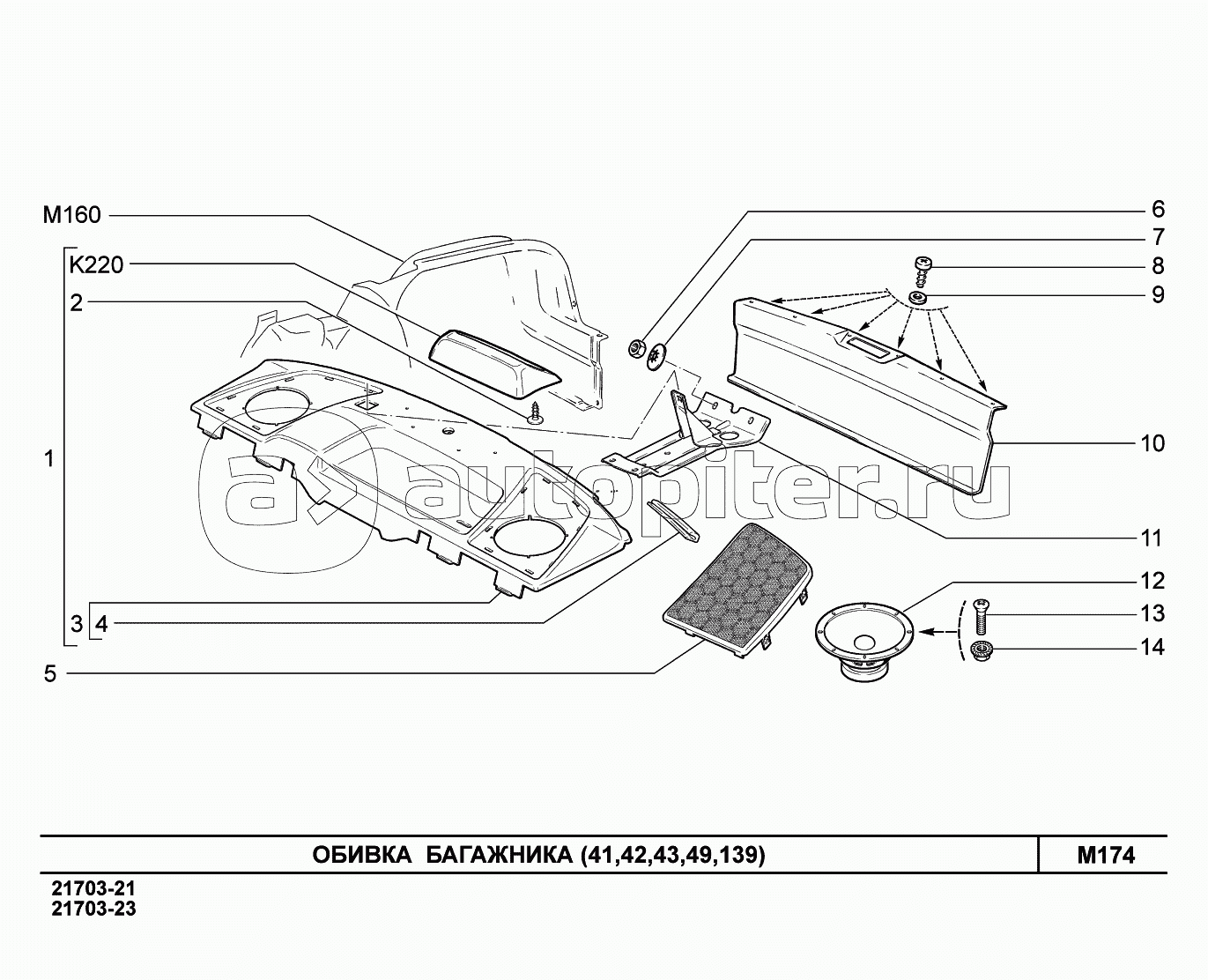 M160
K220
2
1
3
4
5
6
7
8
9
10
11
12
13
14

autopiter.ru

ОБИВКА БАГАЖНИКА (41,42,43,49,139)

M174

21703-21
21703-23