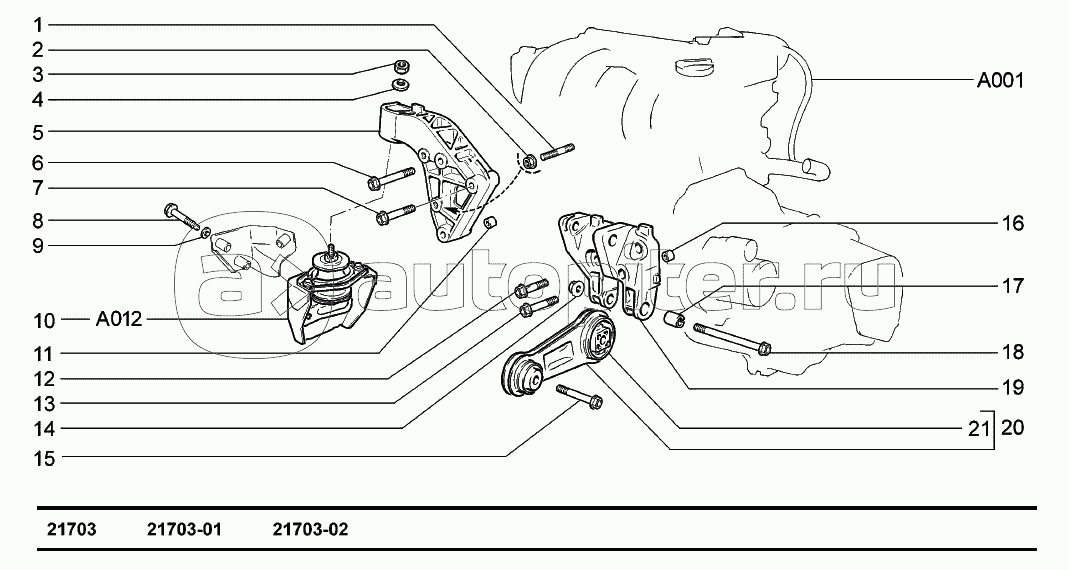 1
2
3
4
5
6
7
8
9
10 A012
11
12
13
14
15
A001
16
17
18
19
21 20

autopiter.ru

21703 21703-01 21703-02