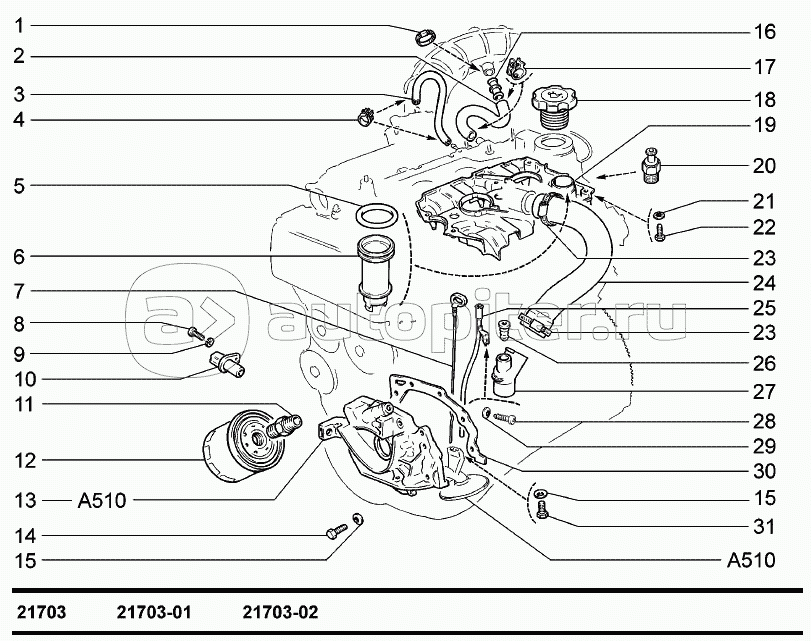 1
2
3
4
5
6
7
8
9
10
11
12
13 A510
14
15

16
17
18
19
20
21
22
23
24
25
23
26
27
28
29
30
15
31
A510

autopiter.ru

21703 21703-01 21703-02