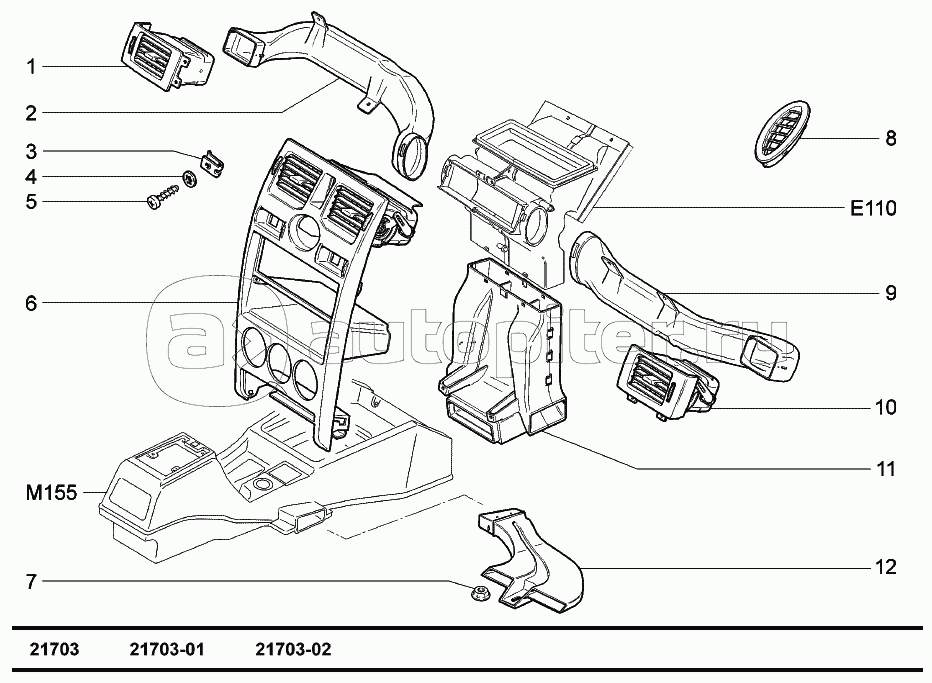 1
2
3
4
5
6
M155
7
8
E110
9
10
11
12
autopiter.ru

21703 21703-01 21703-02