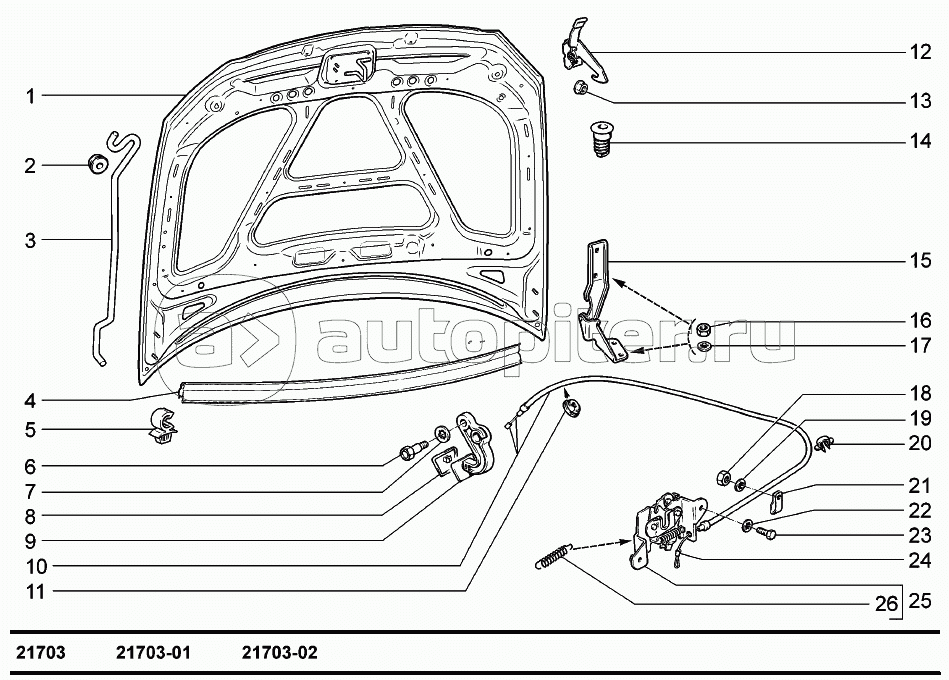 1
2
3
4
5
6
7
8
9
10
11
12
13
14
15
16
17
18
19
20
21
22
23
24
26
25
autopiter.ru
21703 21703-01 21703-02