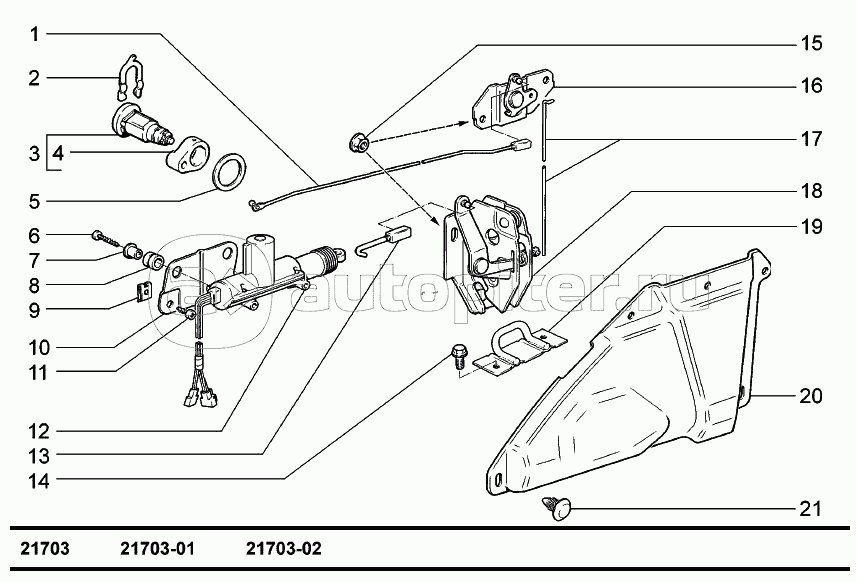 1
2
3
4
5
6
7
8
9
10
11
12
13
14
15
16
17
18
19
20
21
autopiter.ru
21703 21703-01 21703-02