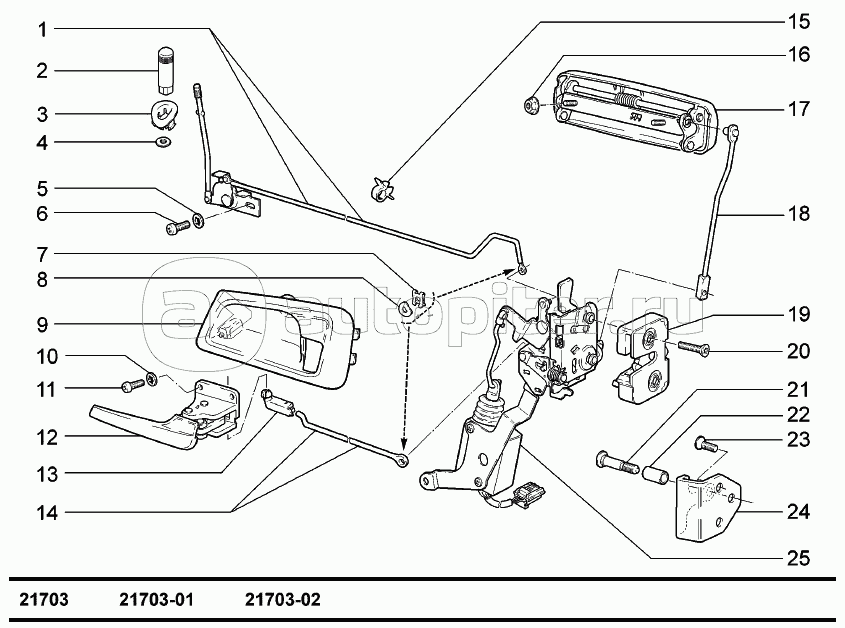 1
2
3
4
5
6
7
8
9
10
11
12
13
14
15
16
17
18
19
20
21
22
23
24
25

autopiter.ru

21703 21703-01 21703-02