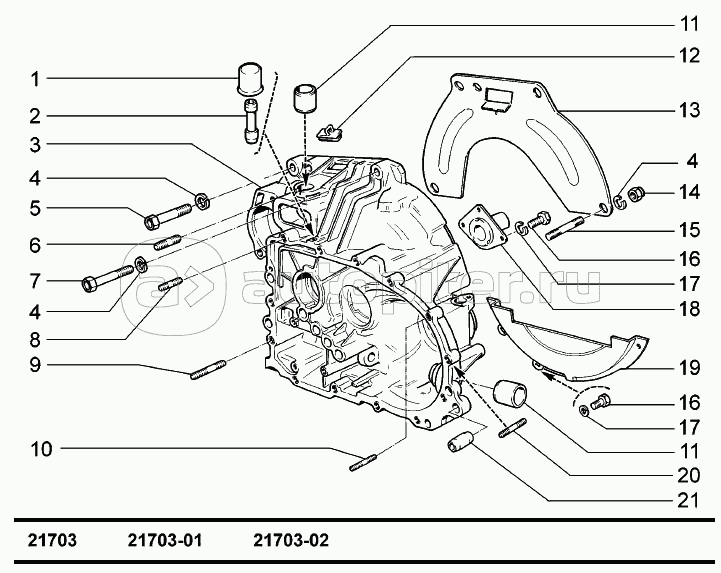 1
2
3
4
5
6
7
4
8
9
10
11
12
13
4
14
15
16
17
18
19
16
17
11
20
21

autopiter.ru

21703 21703-01 21703-02