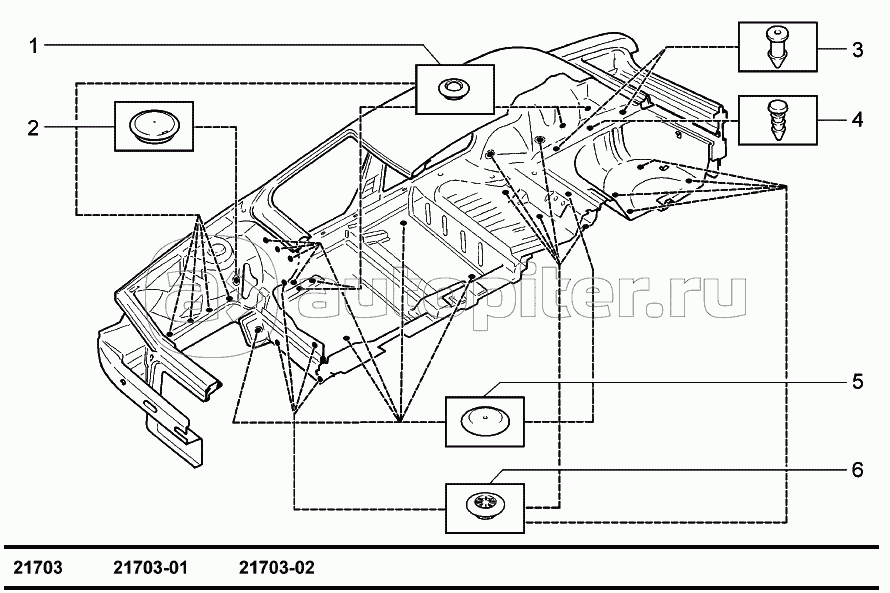 1
2
3
4
5
6
autopiter.ru

21703 21703-01 21703-02