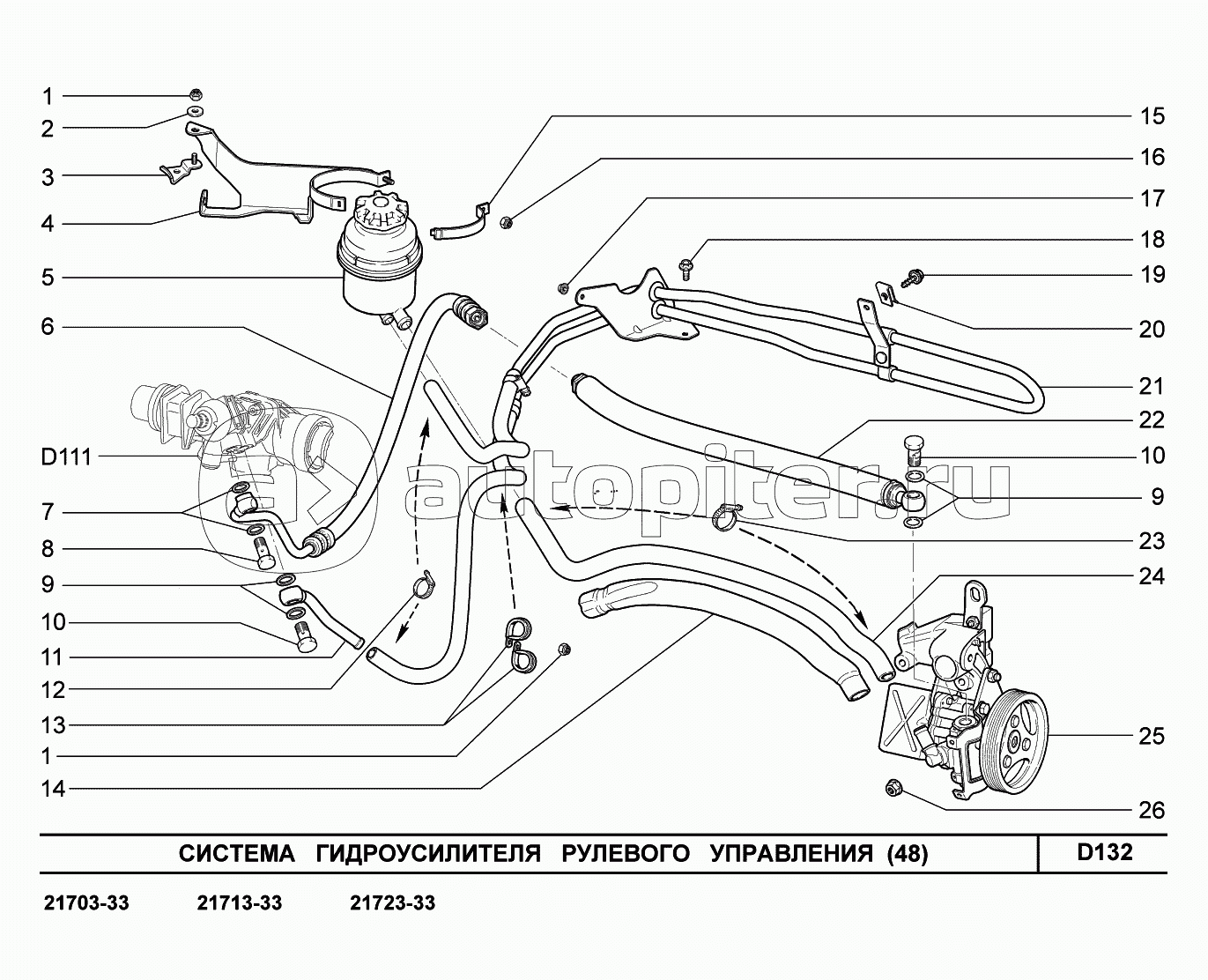 1
2
3
4
5
6
D111
7
8
9
10
11
12
13
1
14

15
16
17
18
19
20
21
22
10
9
23
24
25
26

autopiter.ru

СИСТЕМА ГИДРОУСИЛИТЕЛЯ РУЛЕВОГО УПРАВЛЕНИЯ (48)

D132

21703-33 21713-33 21723-33