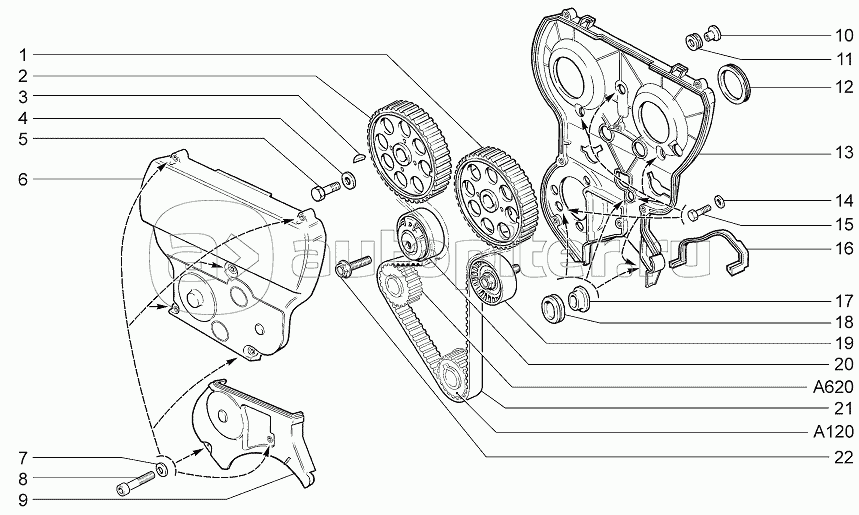 1
2
3
4
5
6
7
8
9
10
11
12
13
14
15
16
17
18
19
20
A620
21
A120
22
autopiter.ru