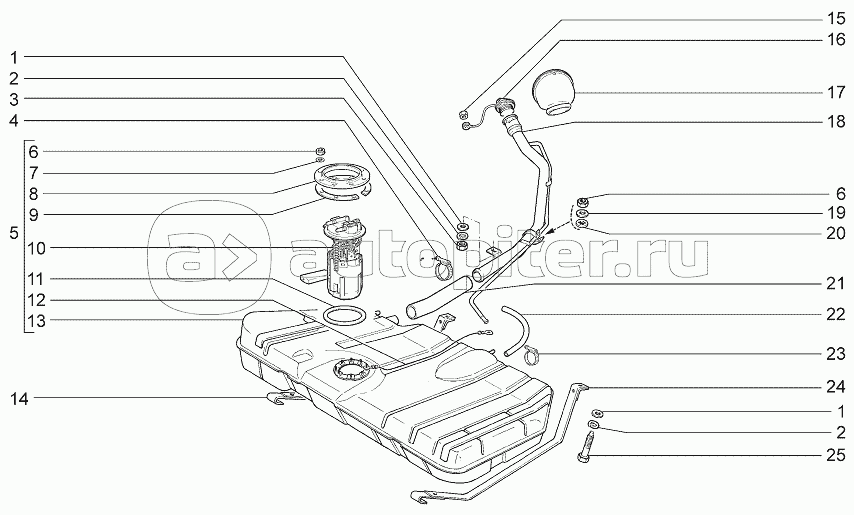 1
2
3
4
5
6
7
8
9
10
11
12
13
14
15
16
17
18
6
19
20
21
22
23
24
1
2
25
autopiter.ru