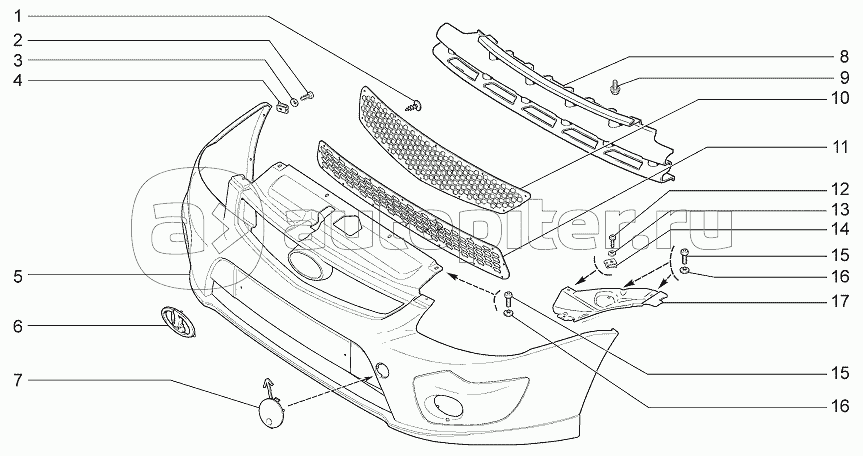 1
2
3
4
5
6
7
8
9
10
11
12
13
14
15
16
17
15
16
autopiter.ru