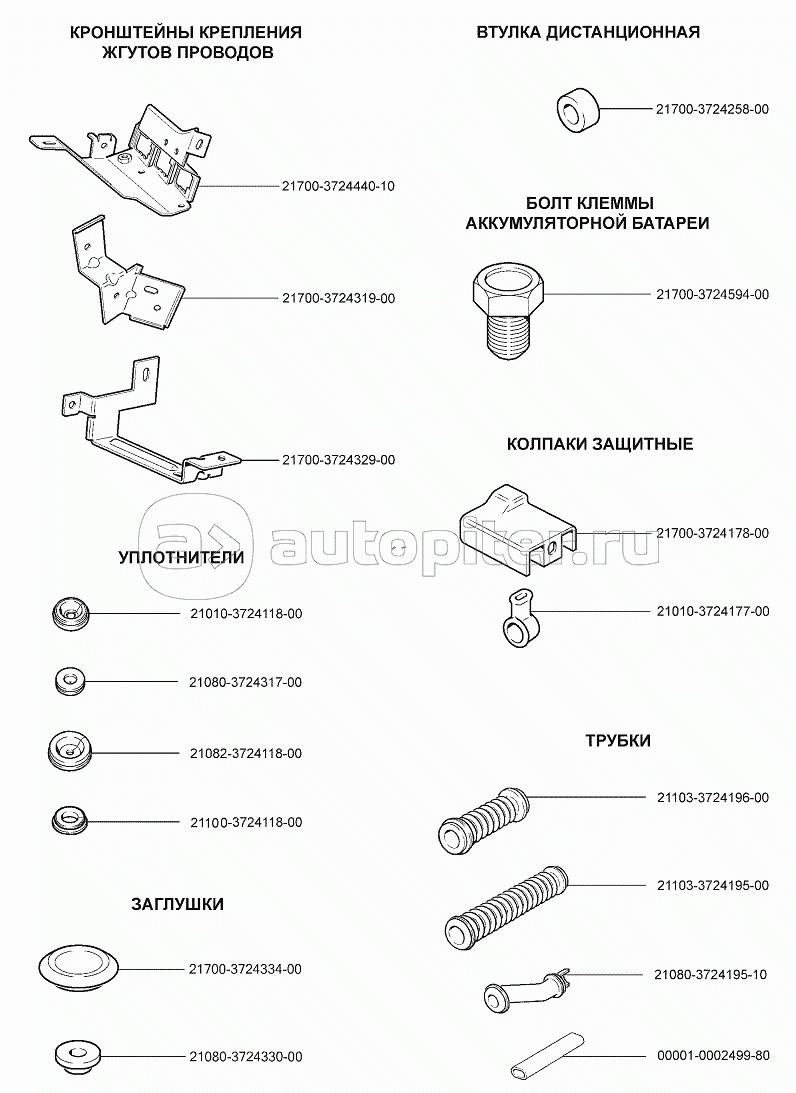 КРОНШТЕЙНЫ КРЕПЛЕНИЯ ЖГУТОВ ПРОВОДОВ

21700-3724440-10

21700-3724319-00

21700-3724329-00

УПЛОТНИТЕЛИ

21010-3724118-00

21080-3724317-00

21082-3724118-00

21100-3724118-00

ЗАГЛУШКИ

21700-3724334-00

21080-3724330-00

ВТУЛКА ДИСТАНЦИОННАЯ

21700-3724258-00

БОЛТ КЛЕММЫ АККУМУЛЯТОРНОЙ БАТАРЕИ

21700-3724594-00

КОЛПАКИ ЗАЩИТНЫЕ

21700-3724178-00

21010-3724177-00

ТРУБКИ

21103-3724196-00

21103-3724195-00

21080-3724195-10

00001-0002499-80

autopiter.ru