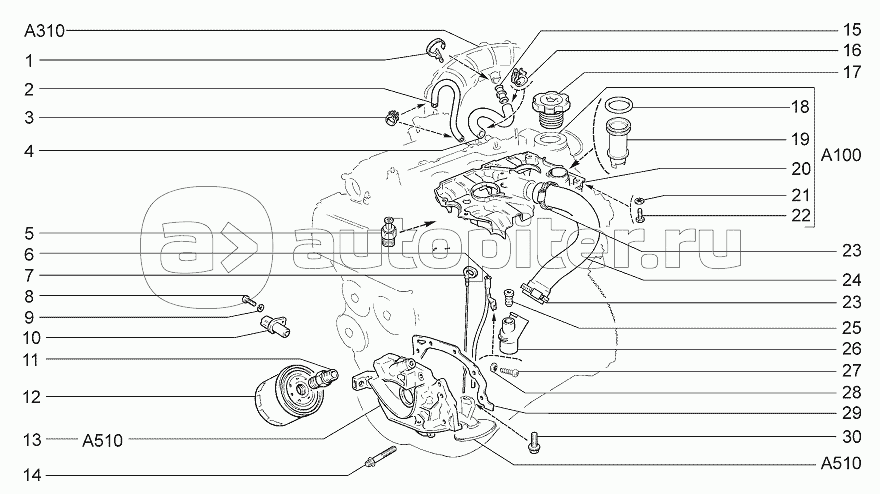 A310
1
2
3
4
5
6
7
8
9
10
11
12
13 A510
14
15
16
17
18
19
20
21
22
A100
23
24
23
25
26
27
28
29
30
A510
autopiter.ru